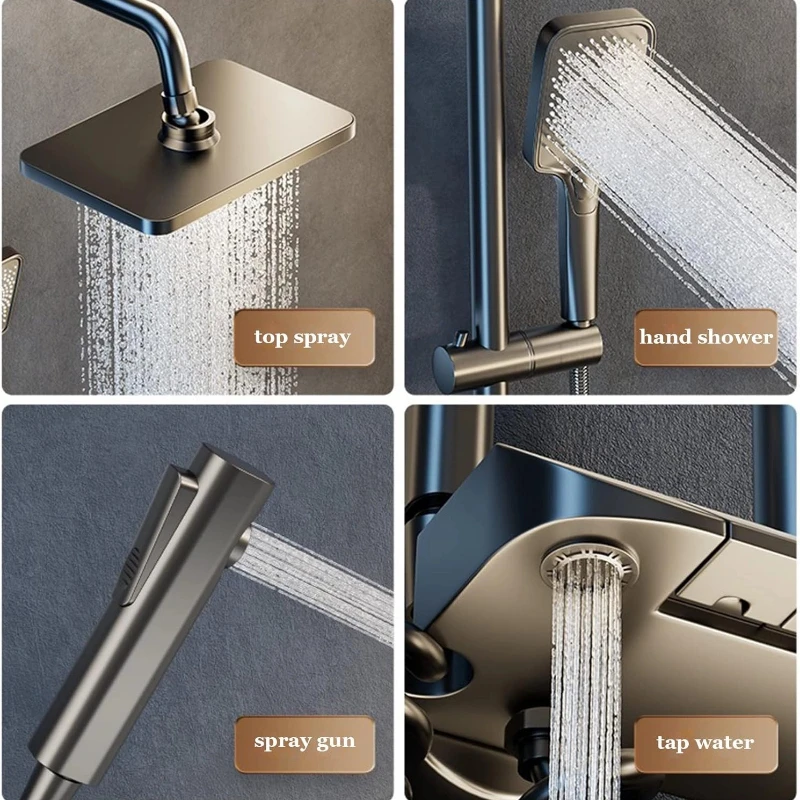 top spray

hand shower

spray gun

tap water