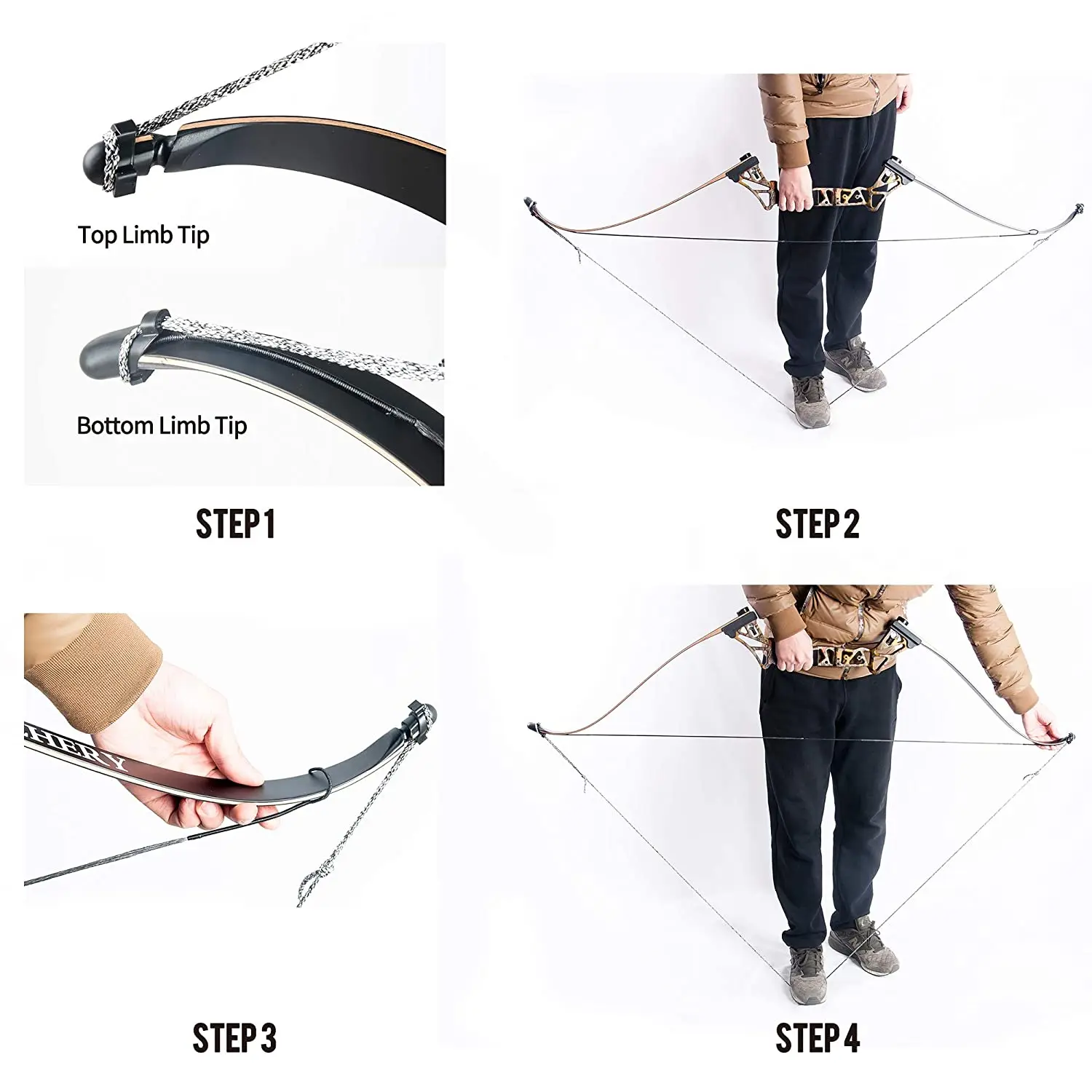 Top Limb Tip

Bottom Limb Tip

STEP 1

STEP 2

HERY

STEP 3

STEP 4