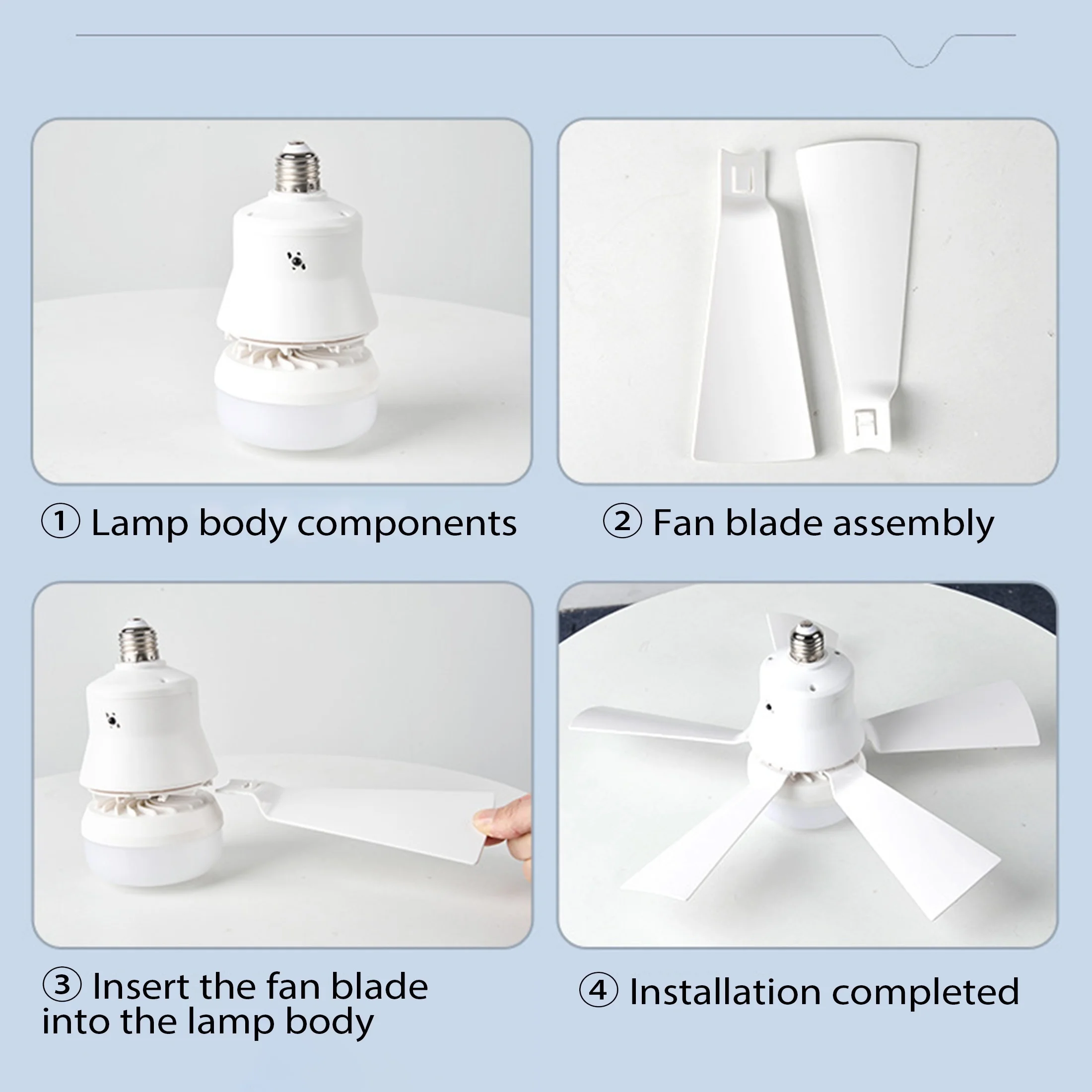 ① Lamp body components

② Fan blade assembly

③ Insert the fan blade into the lamp body

④ Installation completed