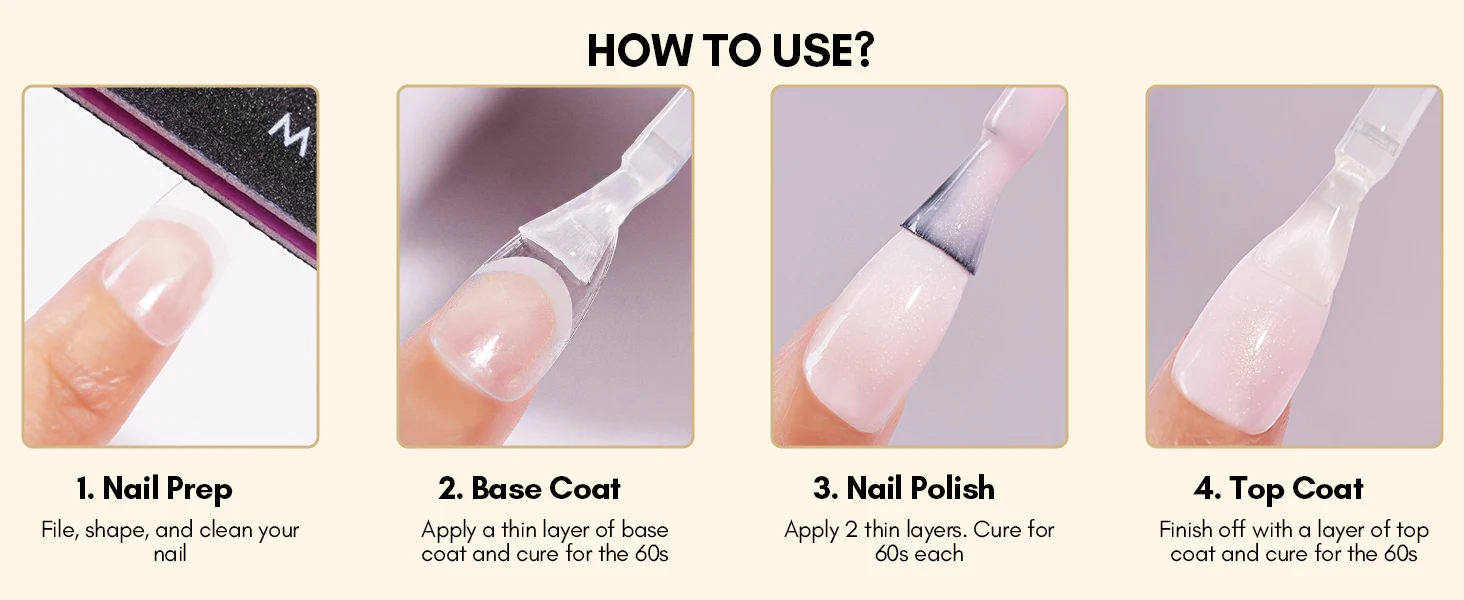 HOW TO USE?

M

1. Nail Prep
File, shape, and clean your nail

2. Base Coat
Apply a thin layer of base coat and cure for the 60s

3. Nail Polish
Apply 2 thin layers. Cure for 60s each

4. Top Coat
Finish off with a layer of top coat and cure for the 60s