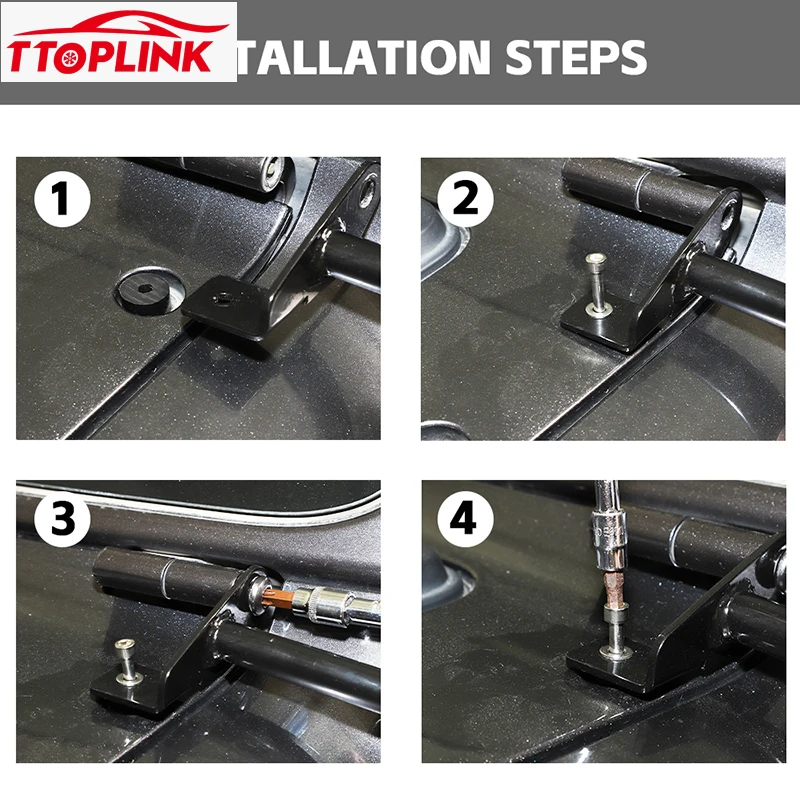 TTOPLINK TALLATION STEPS

1

2

3

4