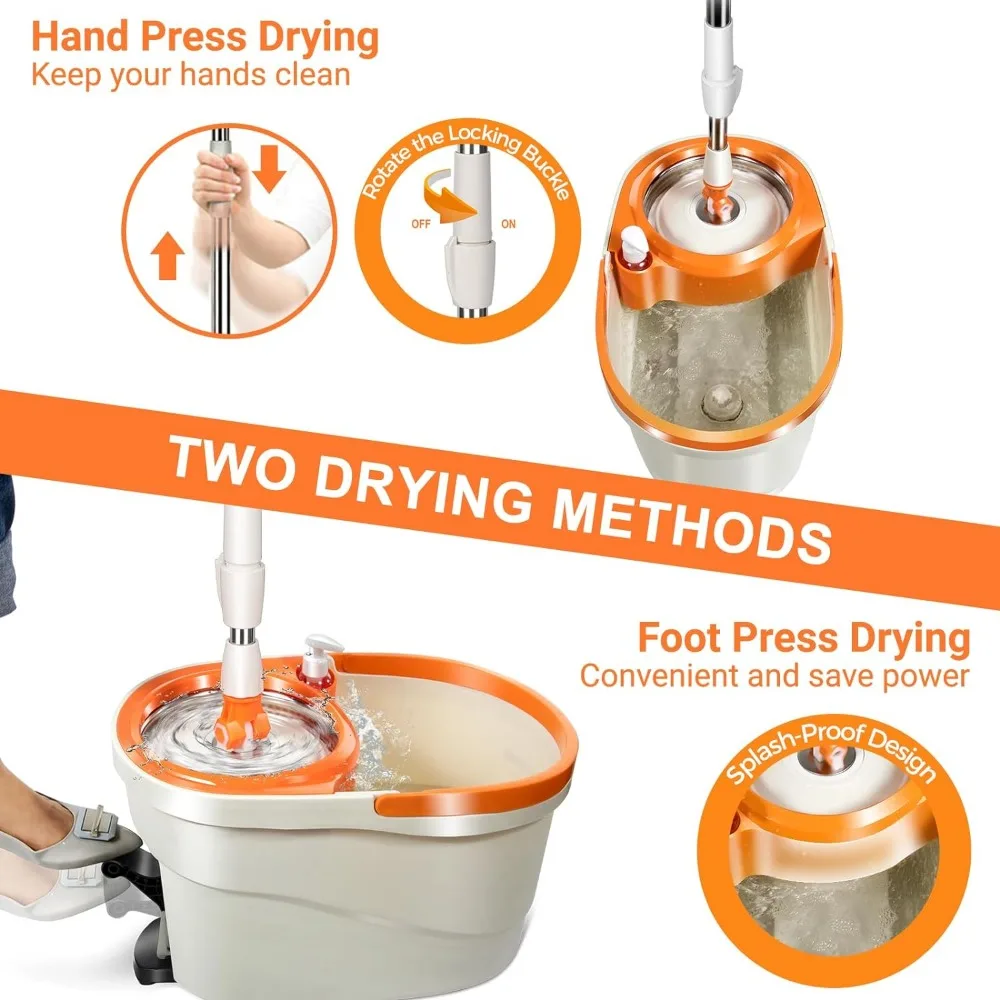 Hand Press Drying
Keep your hands clean

Rotate the Locking Buckle
OFF
ON

TWO DRYING METHODS

Foot Press Drying
Convenient and save power

Splash-Proof Design