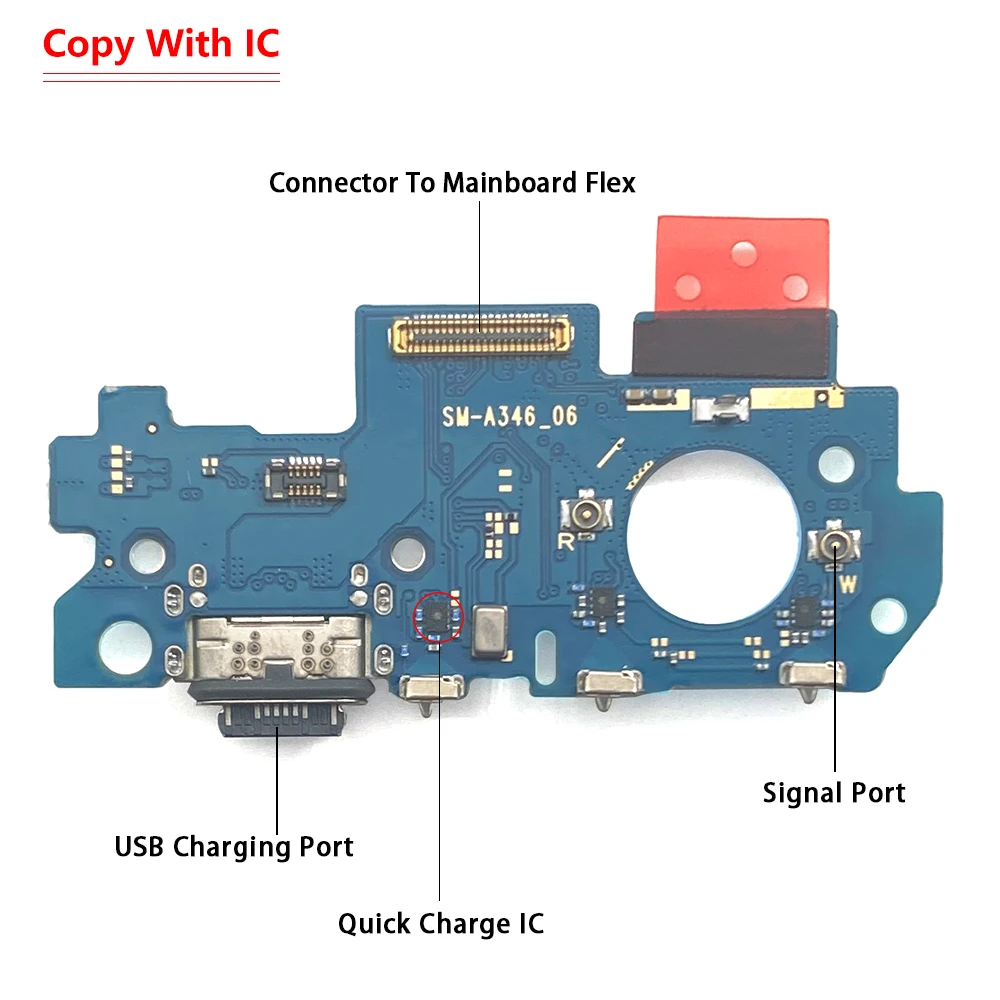 Copy With IC

Connector To Mainboard Flex

SM-A346_06

R

W

Signal Port

USB Charging Port

Quick Charge IC