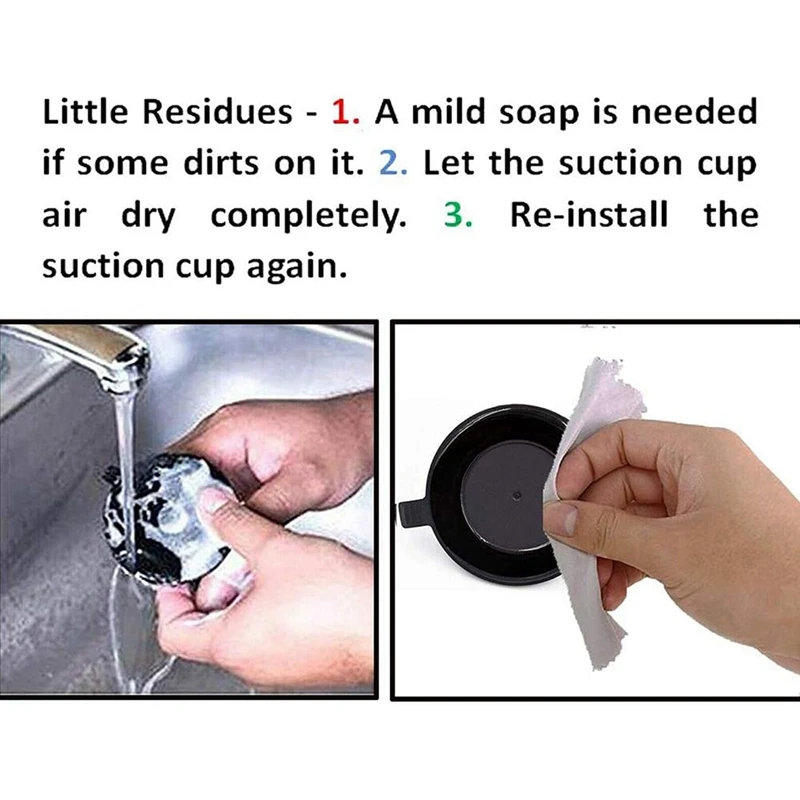 Little Residues - 1. A mild soap is needed if some dirts on it. 2. Let the suction cup air dry completely. 3. Re-install the suction cup again.