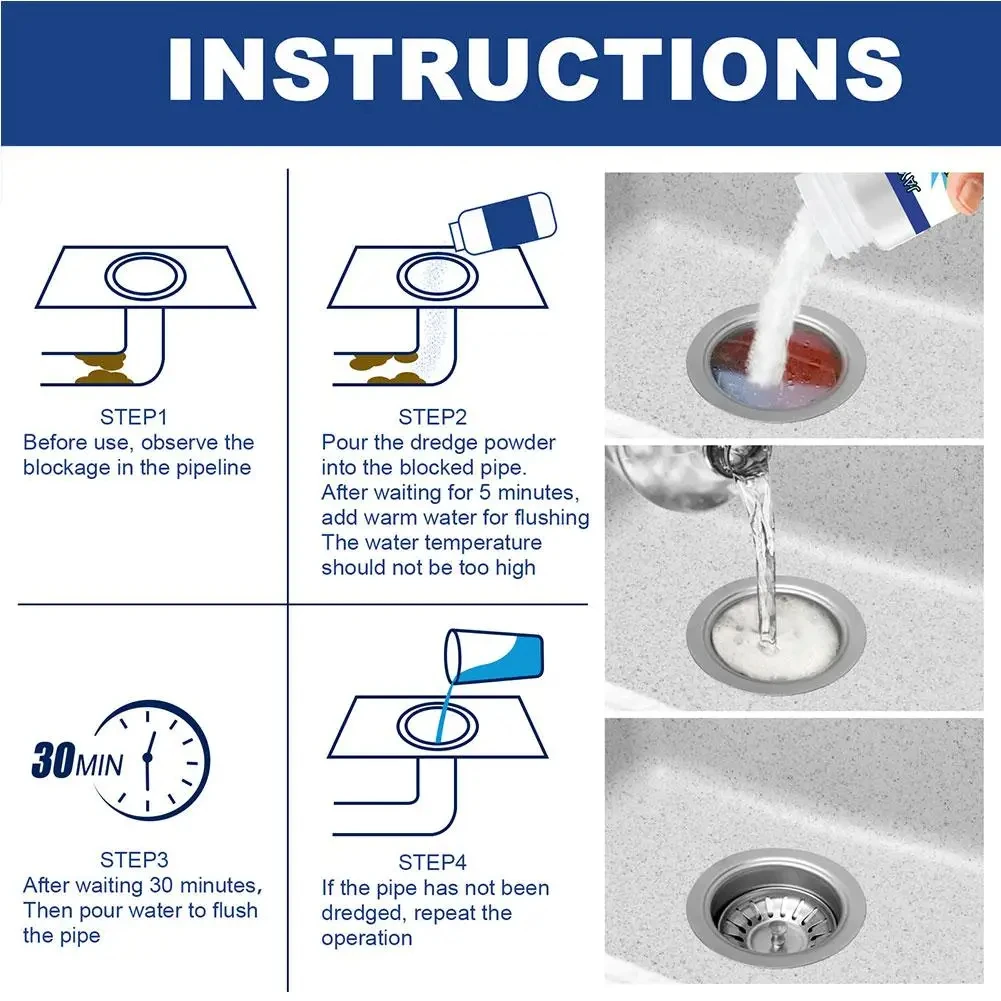 INSTRUCTIONS

STEP1
Before use, observe the blockage in the pipeline

STEP2
Pour the dredge powder into the blocked pipe.
After waiting for 5 minutes, add warm water for flushing
The water temperature should not be too high

30MIN

STEP3
After waiting 30 minutes, Then pour water to flush the pipe

STEP4
If the pipe has not been dredged, repeat the operation