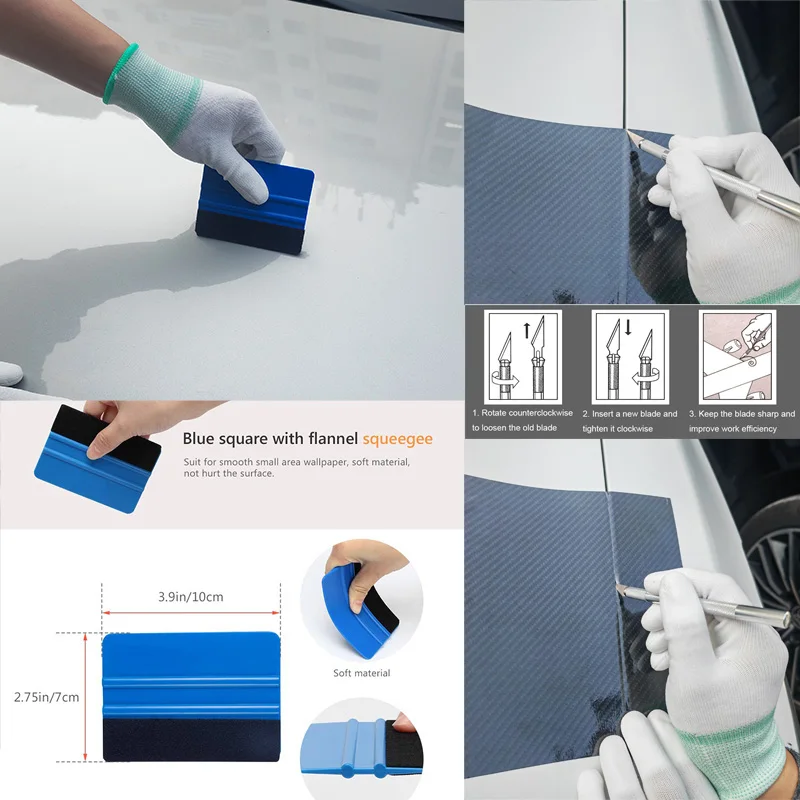 Blue square with flannel squeegee

Suit for smooth small area wallpaper, soft material, not hurt the surface.

3.9in/10cm

2.75in/7cm

Soft material

1. Rotate counterclockwise to loosen the old blade

2. Insert a new blade and tighten it clockwise

3. Keep the blade sharp and improve work efficiency