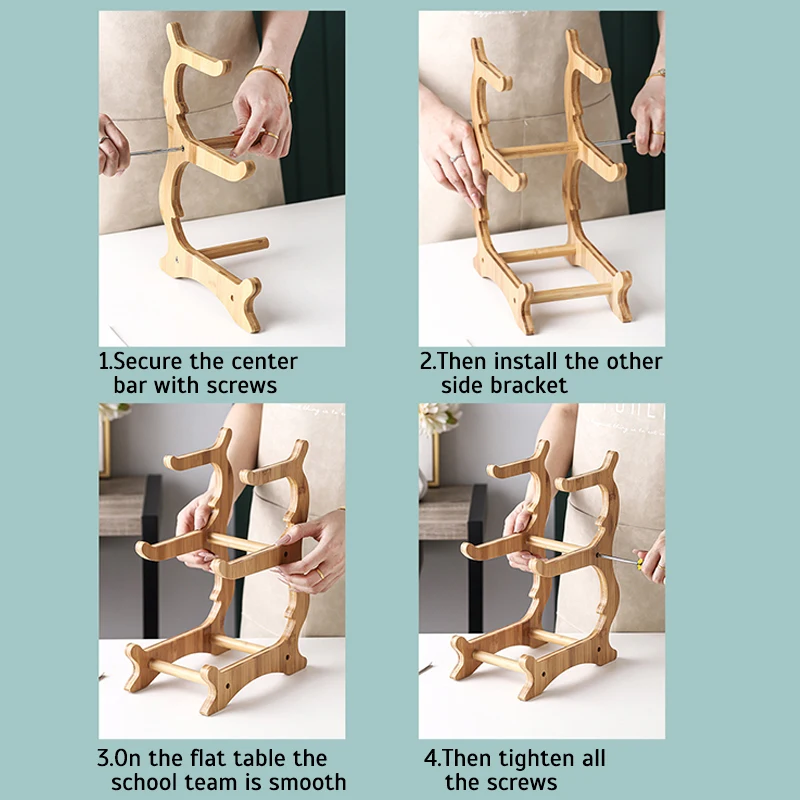 1.Secure the center bar with screws

2.Then install the other side bracket

3.On the flat table the school team is smooth

4.Then tighten all the screws