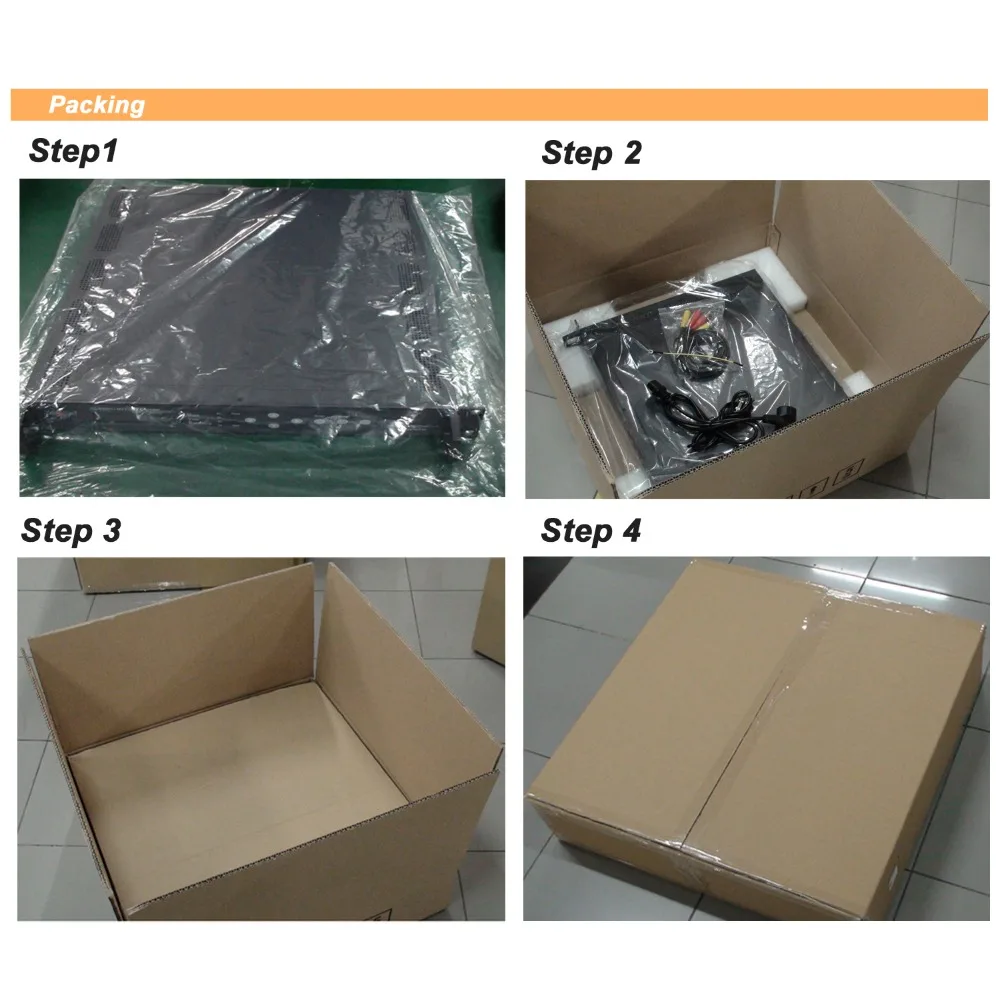 Packing

Step1

Step 2

Step 3

Step 4