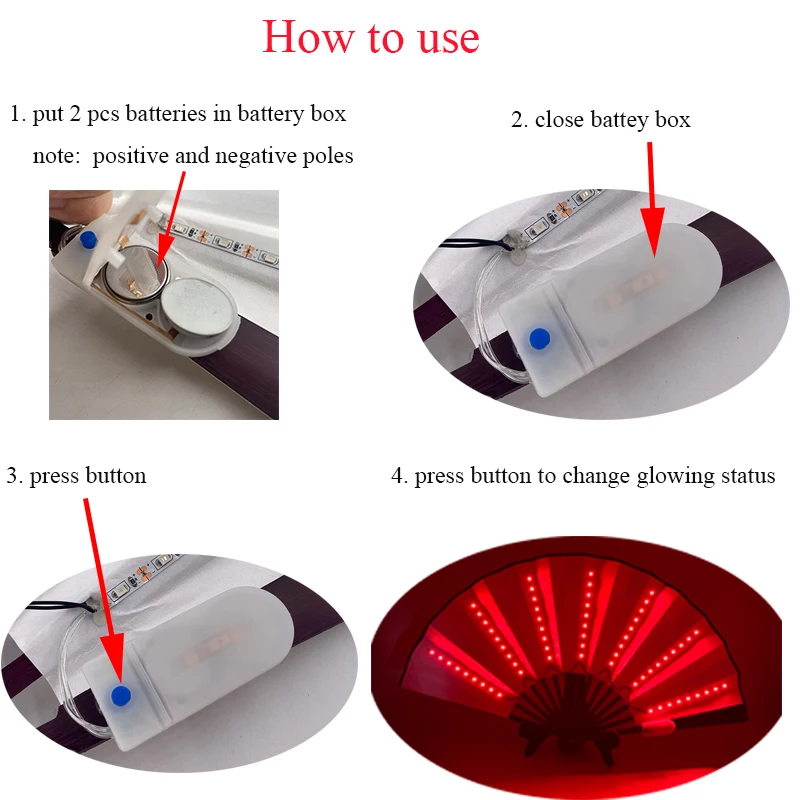 How to use

1. put 2 pcs batteries in battery box
note: positive and negative poles

2. close battey box

3. press button

4. press button to change glowing status