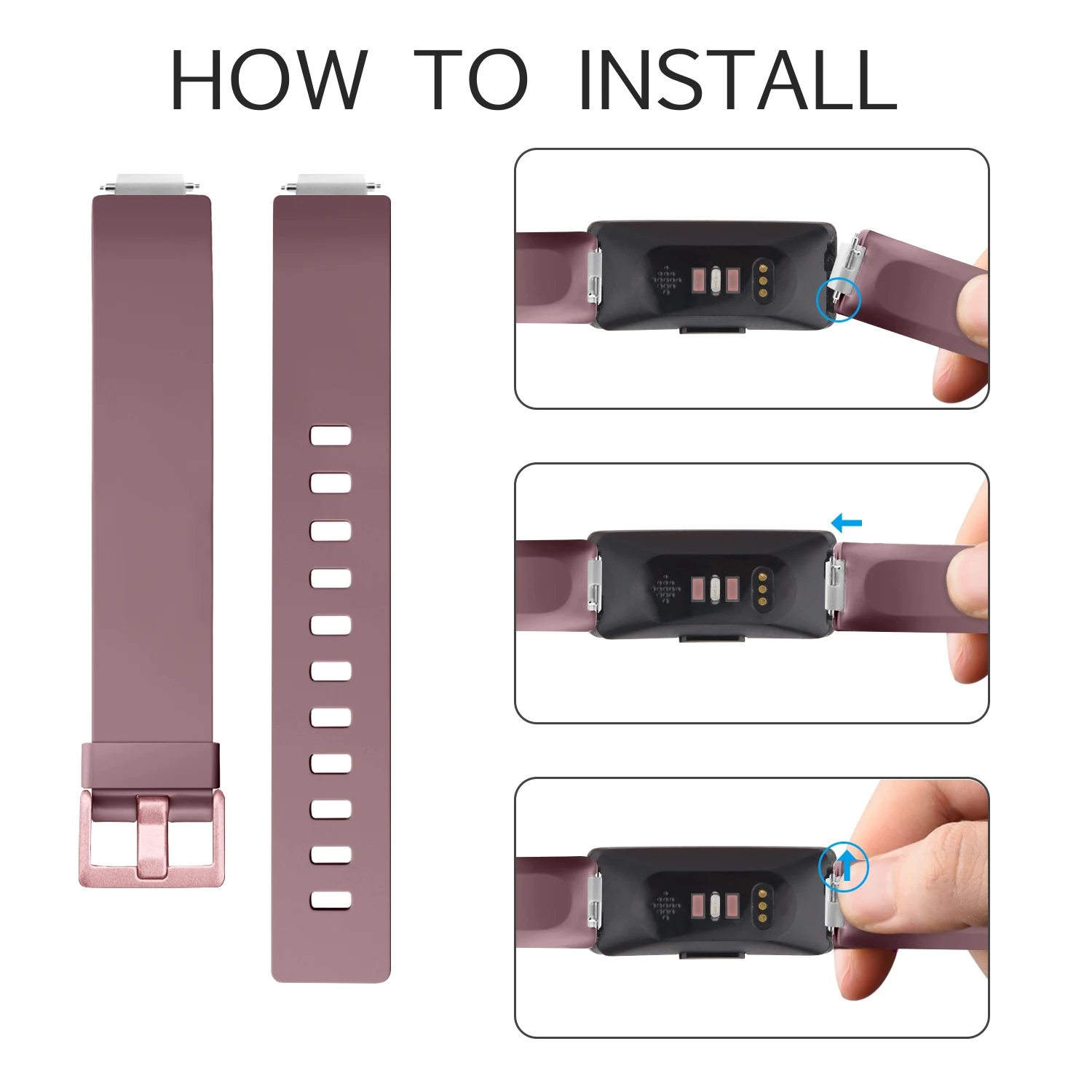 HOW TO INSTALL