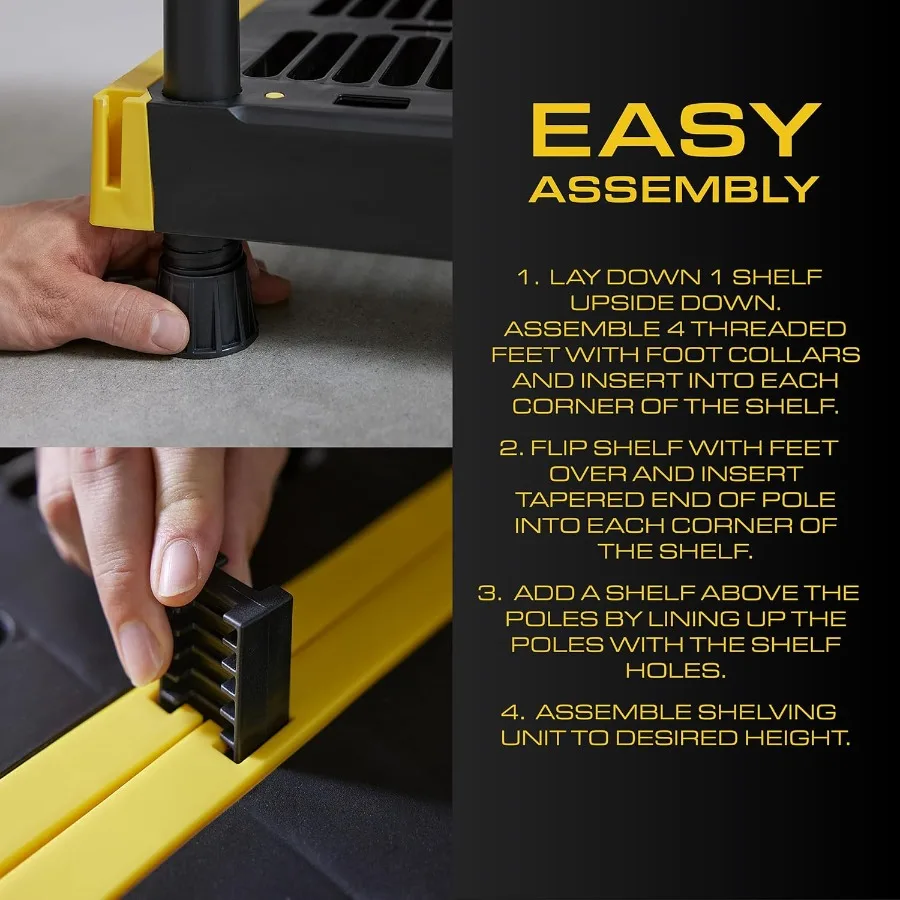 EASY
ASSEMBLY

1. LAY DOWN 1 SHELF UPSIDE DOWN. ASSEMBLE 4 THREADED FEET WITH FOOT COLLARS AND INSERT INTO EACH CORNER OF THE SHELF.

2. FLIP SHELF WITH FEET OVER AND INSERT TAPERED END OF POLE INTO EACH CORNER OF THE SHELF.

3. ADD A SHELF ABOVE THE POLES BY LINING UP THE POLES WITH THE SHELF HOLES.

4. ASSEMBLE SHELVING UNIT TO DESIRED HEIGHT.