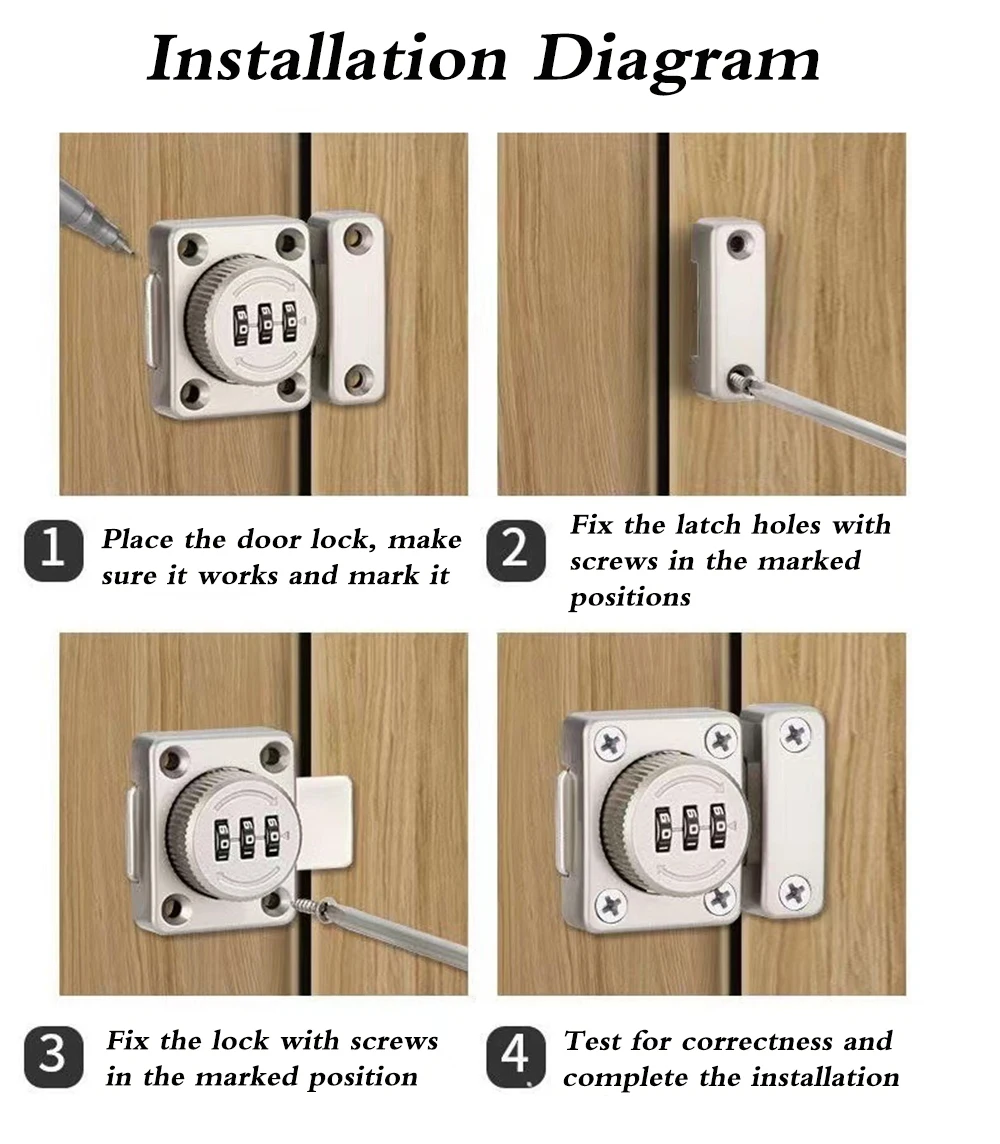 Installation Diagram

1 Place the door lock, make sure it works and mark it

2 Fix the latch holes with screws in the marked positions

3 Fix the lock with screws in the marked position

4 Test for correctness and complete the installation