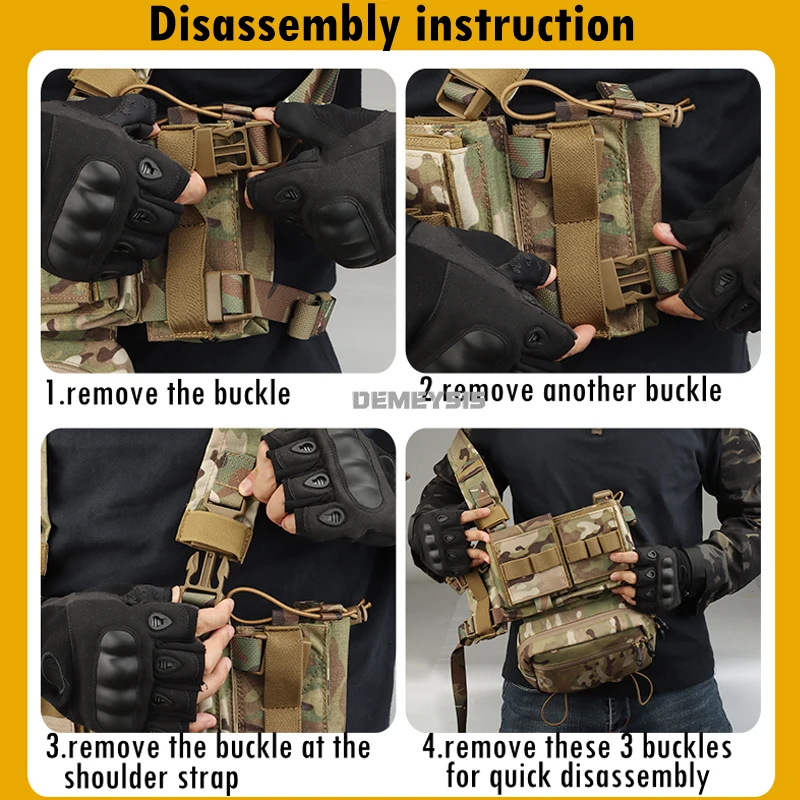 Disassembly instruction

1.remove the buckle

2.remove another buckle

DEMEYSIS

3.remove the buckle at the shoulder strap

4.remove these 3 buckles for quick disassembly