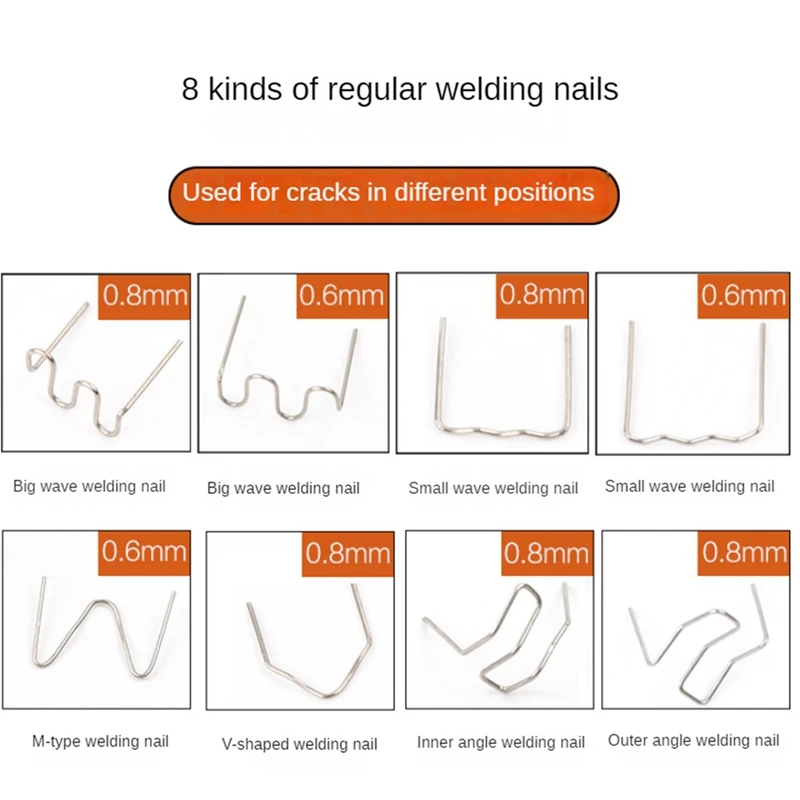 8 kinds of regular welding nails

Used for cracks in different positions

0.8mm

Big wave welding nail

0.6mm

Big wave welding nail

0.8mm

Small wave welding nail

0.6mm

Small wave welding nail

0.6mm

M-type welding nail

0.8mm

V-shaped welding nail

0.8mm

Inner angle welding nail

0.8mm

Outer angle welding nail