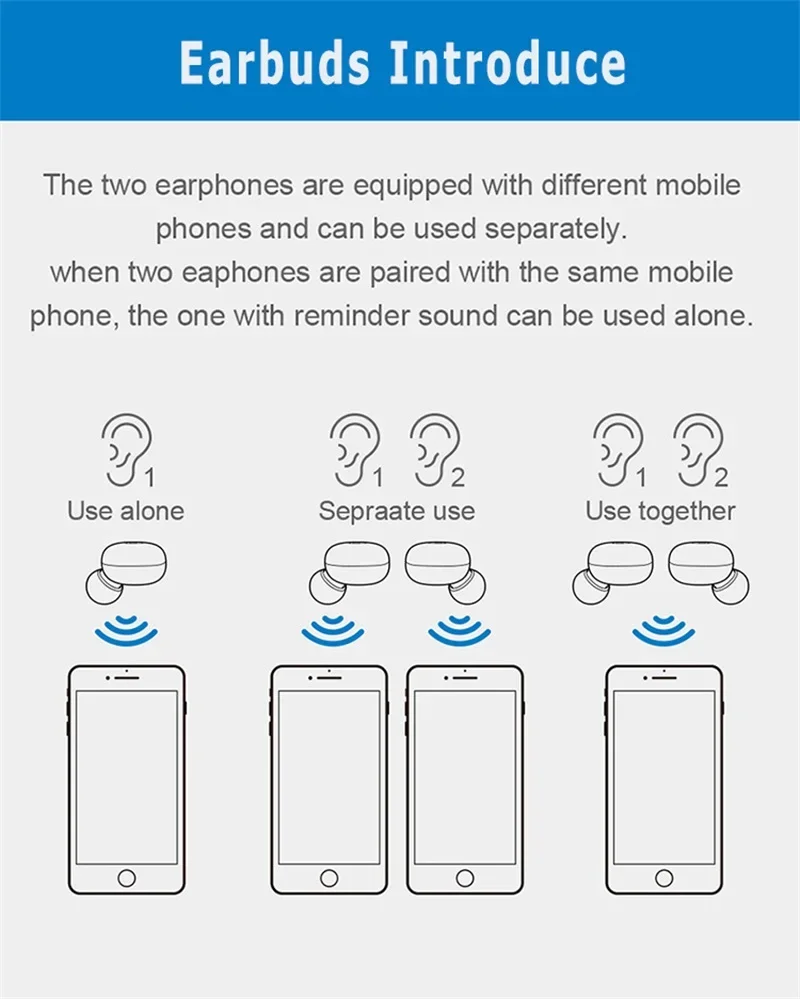 Earbuds Introduce

The two earphones are equipped with different mobile phones and can be used separately.
when two eaphones are paired with the same mobile phone, the one with reminder sound can be used alone.

1
Use alone

1 2
Sepraate use

1 2
Use together