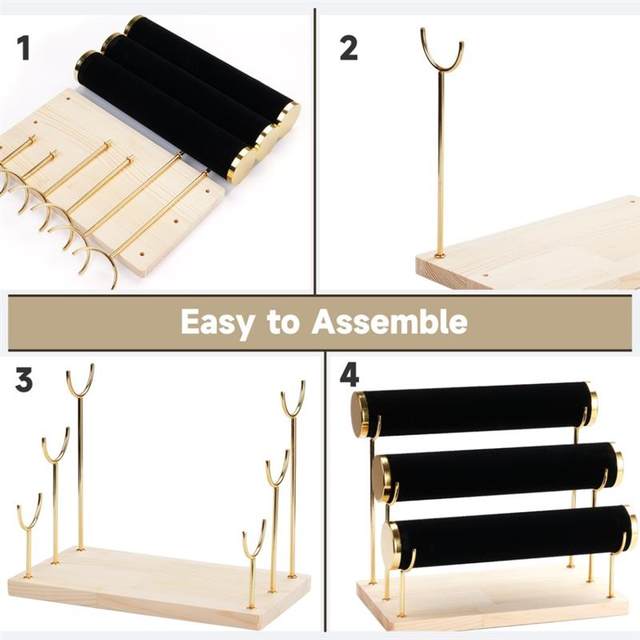 1

2

Easy to Assemble

3

4