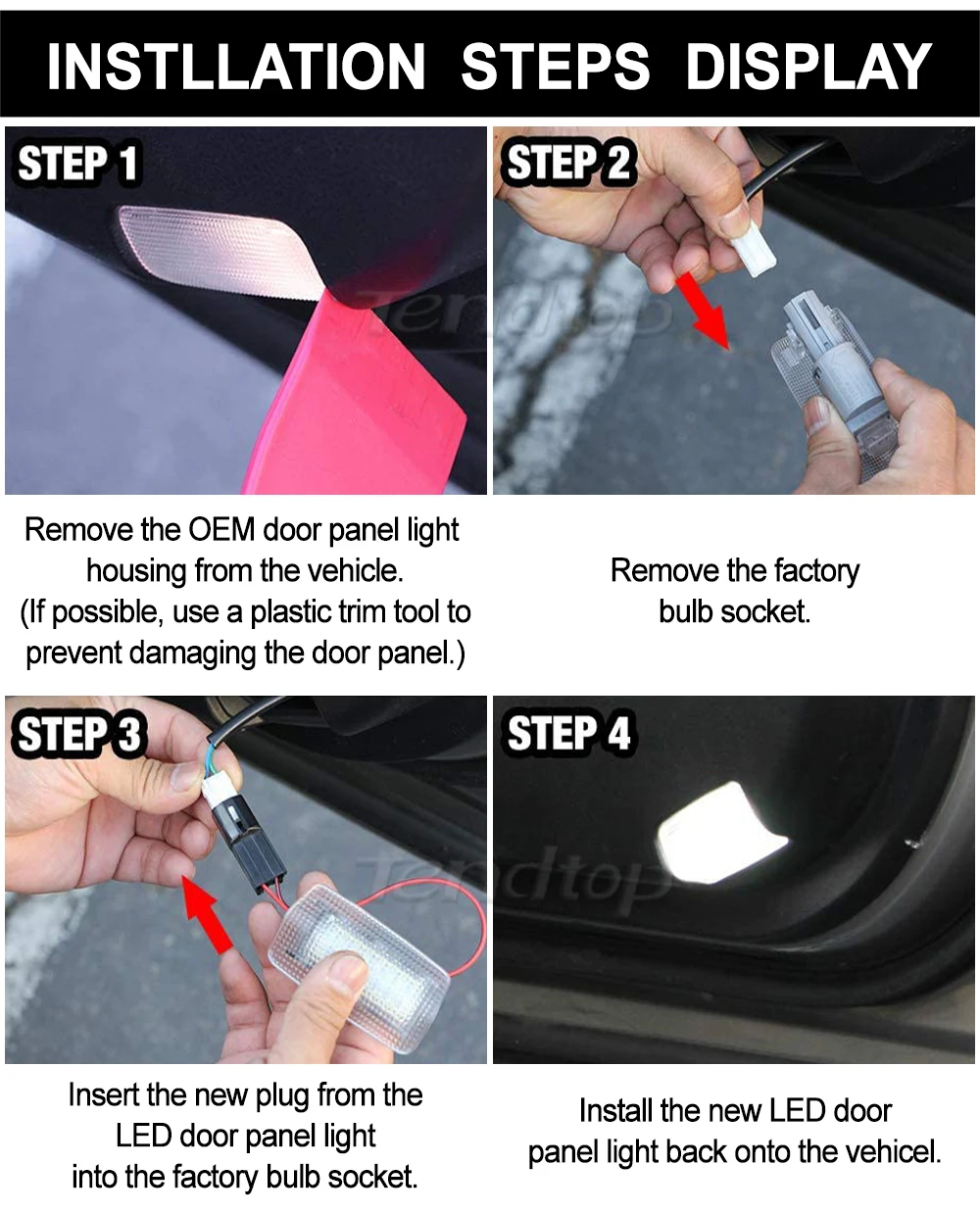 INSTLLATION STEPS DISPLAY

STEP 1

Tendtop

Remove the OEM door panel light housing from the vehicle. (If possible, use a plastic trim tool to prevent damaging the door panel.)

STEP 2

Remove the factory bulb socket.

STEP 3

Tendtop

Insert the new plug from the LED door panel light into the factory bulb socket.

STEP 4

Install the new LED door panel light back onto the vehicel.