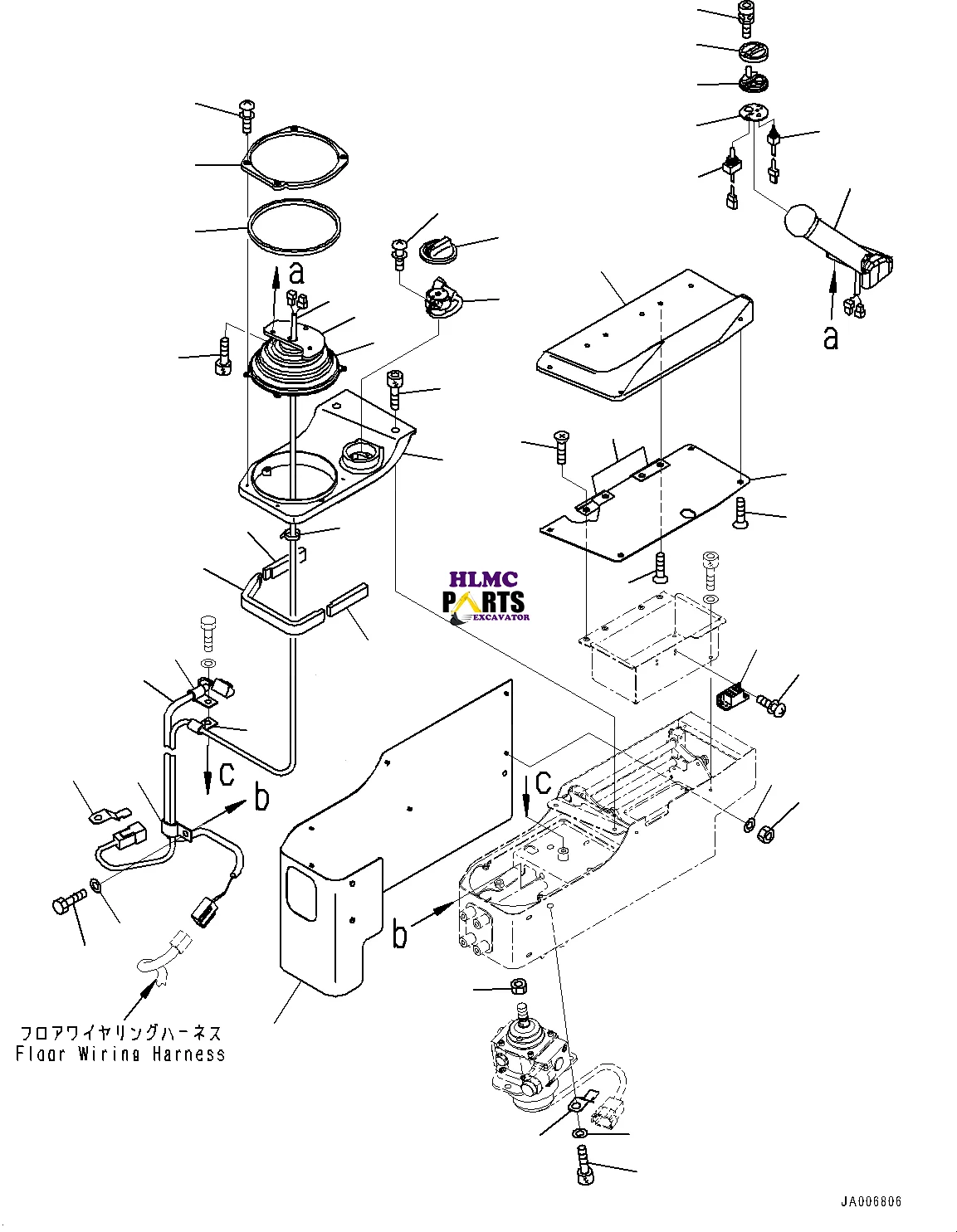 a

a

HLMC
PARTS
EXCAVATOR

c

b

c

b

フロアワイヤリングハーネス
Floor Wiring Harness

JA006806