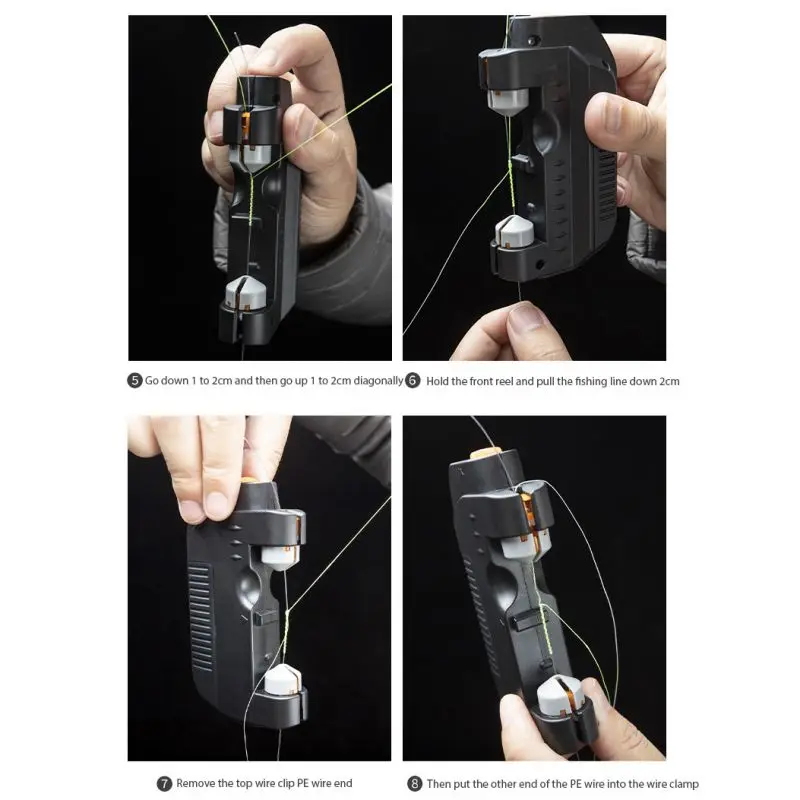 5 Go down 1 to 2cm and then go up 1 to 2cm diagonally

6 Hold the front reel and pull the fishing line down 2cm

7 Remove the top wire clip PE wire end

8 Then put the other end of the PE wire into the wire clamp