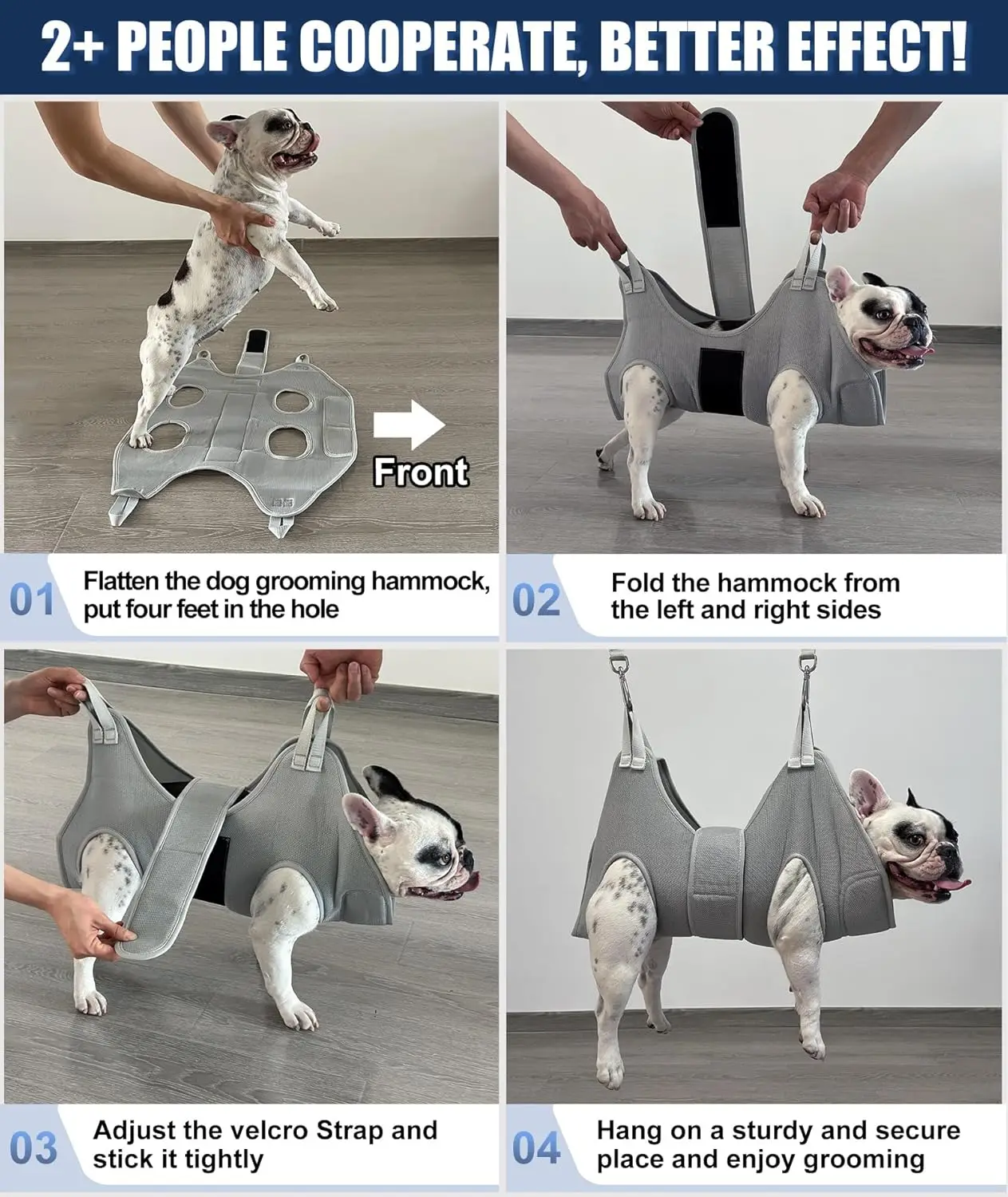 2+ PEOPLE COOPERATE, BETTER EFFECT!

Front

01 Flatten the dog grooming hammock, put four feet in the hole

02 Fold the hammock from the left and right sides

03 Adjust the velcro Strap and stick it tightly

04 Hang on a sturdy and secure place and enjoy grooming