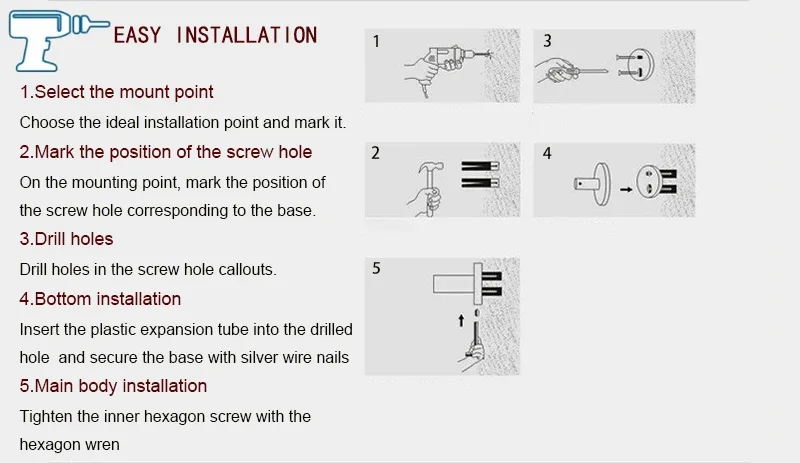 EASY INSTALLATION

1.Select the mount point

Choose the ideal installation point and mark it.

2.Mark the position of the screw hole

On the mounting point, mark the position of the screw hole corresponding to the base.

3.Drill holes

Drill holes in the screw hole callouts.

4.Bottom installation

Insert the plastic expansion tube into the drilled hole and secure the base with silver wire nails

5.Main body installation

Tighten the inner hexagon screw with the hexagon wren

1

3

2

4

5