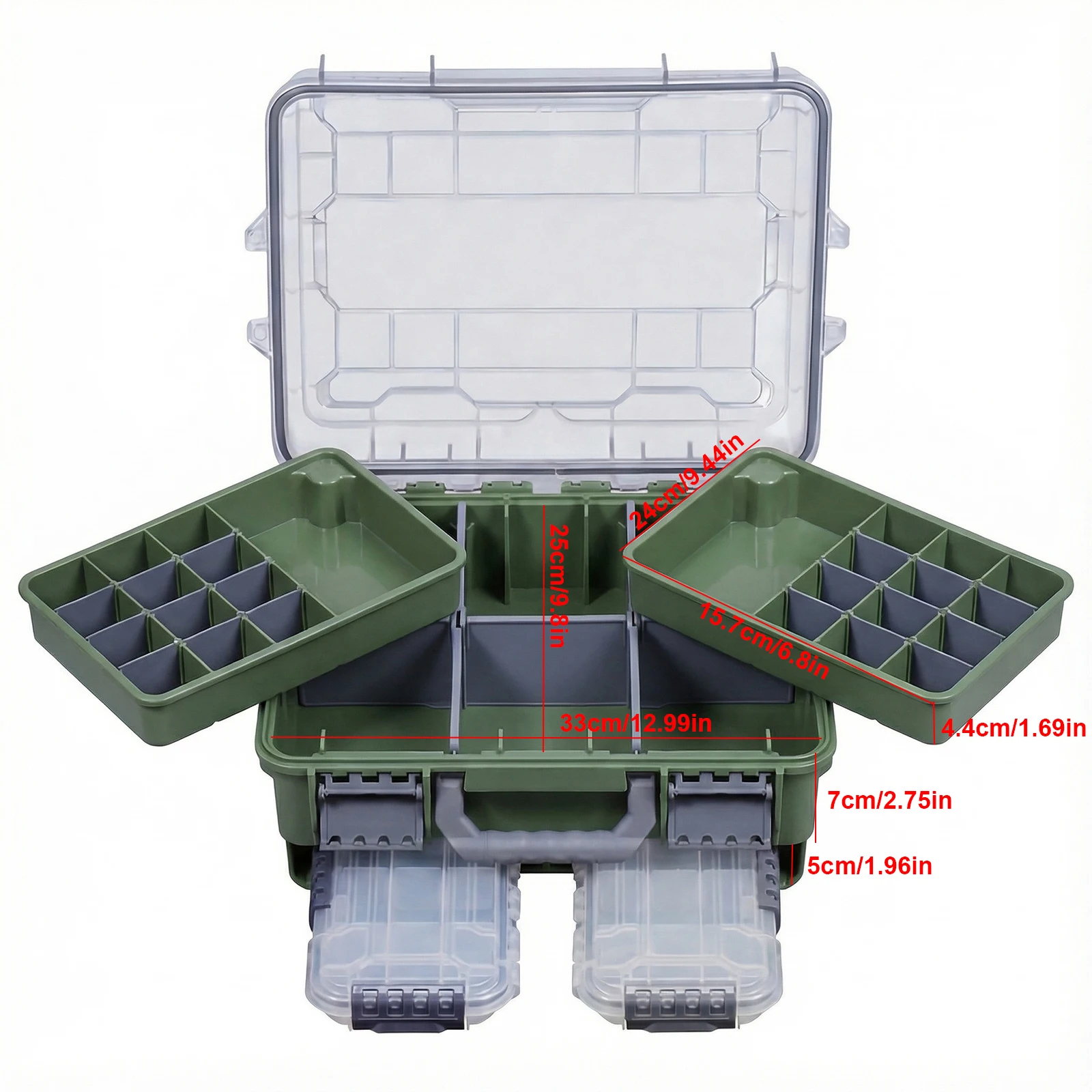 24cm/9.44in

25cm/9.8in

15.7cm/6.8in

33cm/12.99in

4.4cm/1.69in

7cm/2.75in

5cm/1.96in