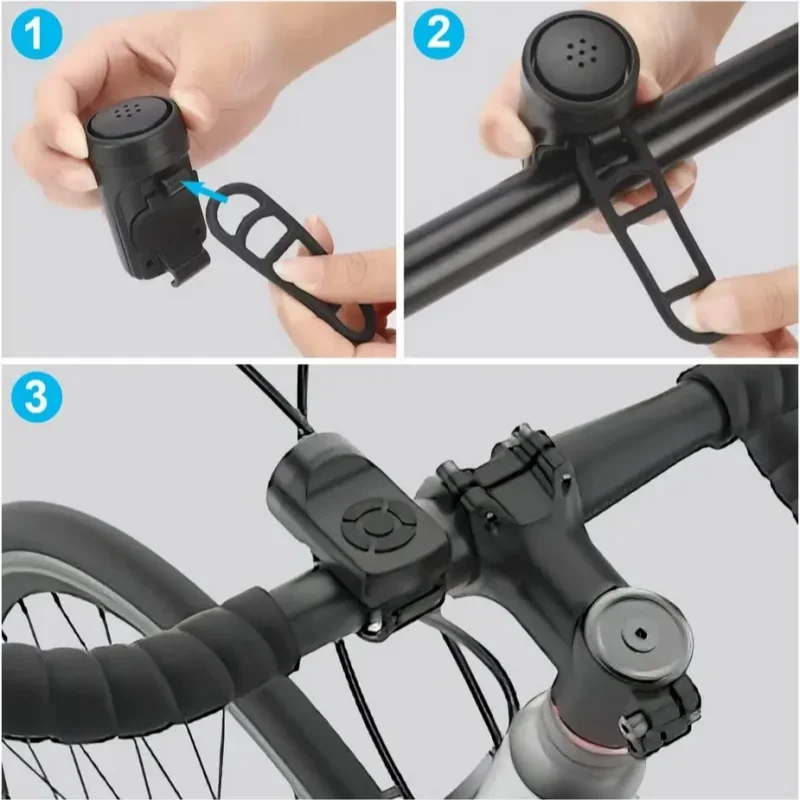 1
2
3