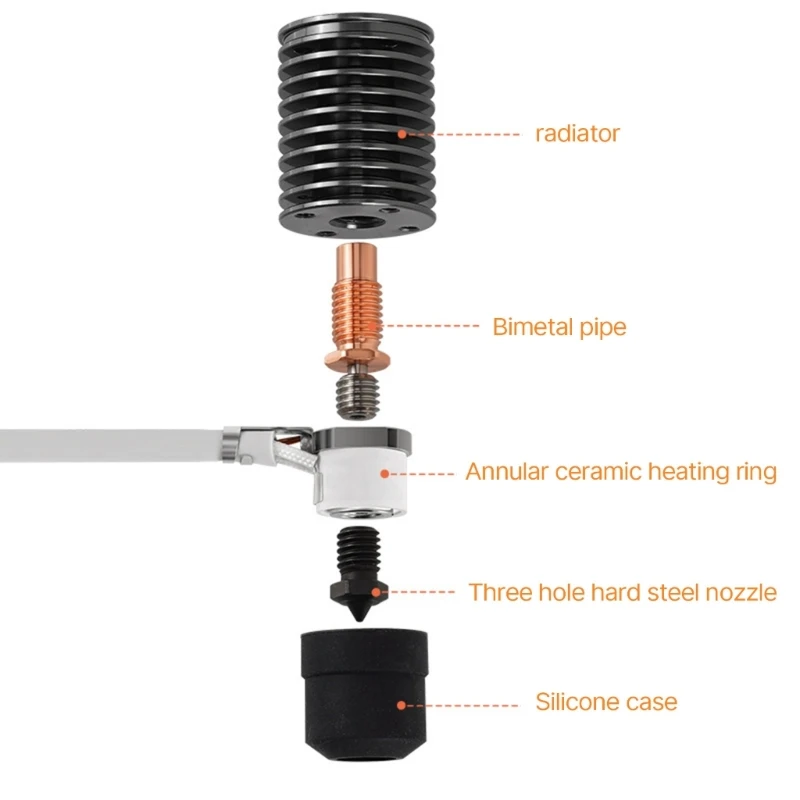 radiator

Bimetal pipe

Annular ceramic heating ring

Three hole hard steel nozzle

Silicone case