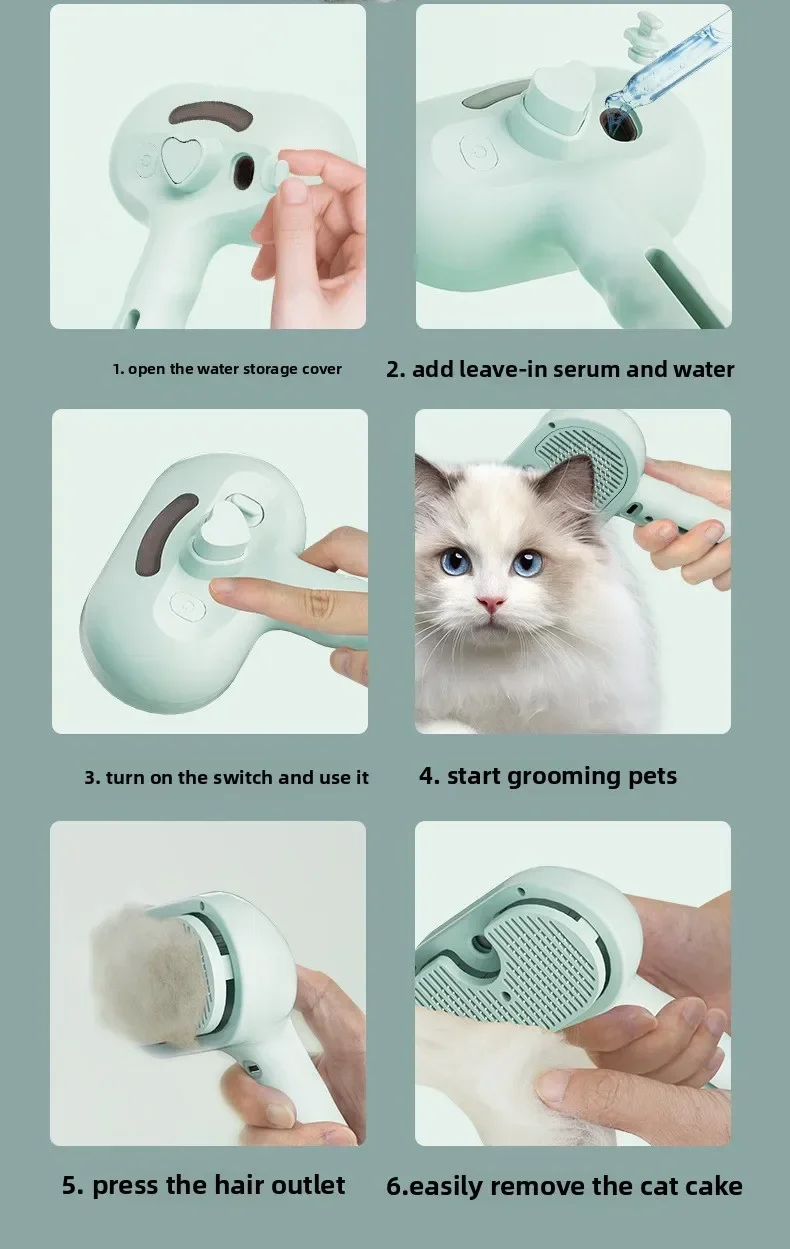 1. open the water storage cover

2. add leave-in serum and water

3. turn on the switch and use it

4. start grooming pets

5. press the hair outlet

6.easily remove the cat cake