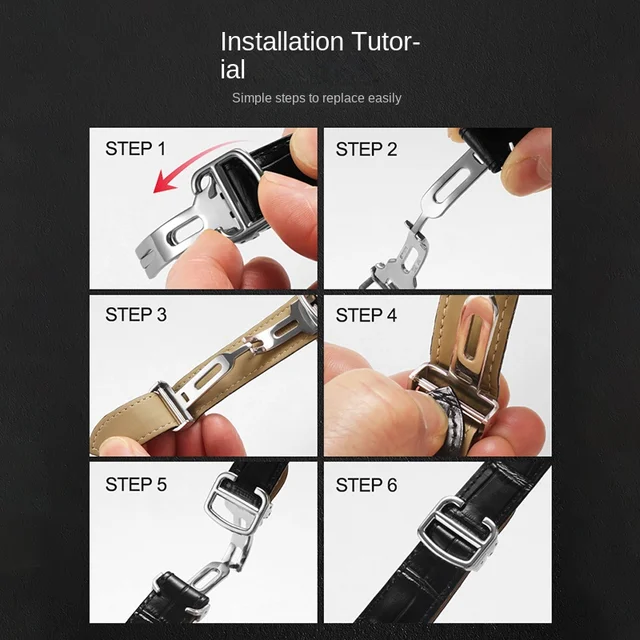 Installation Tutorial

Simple steps to replace easily

STEP 1

STEP 2

STEP 3

STEP 4

STEP 5

STEP 6