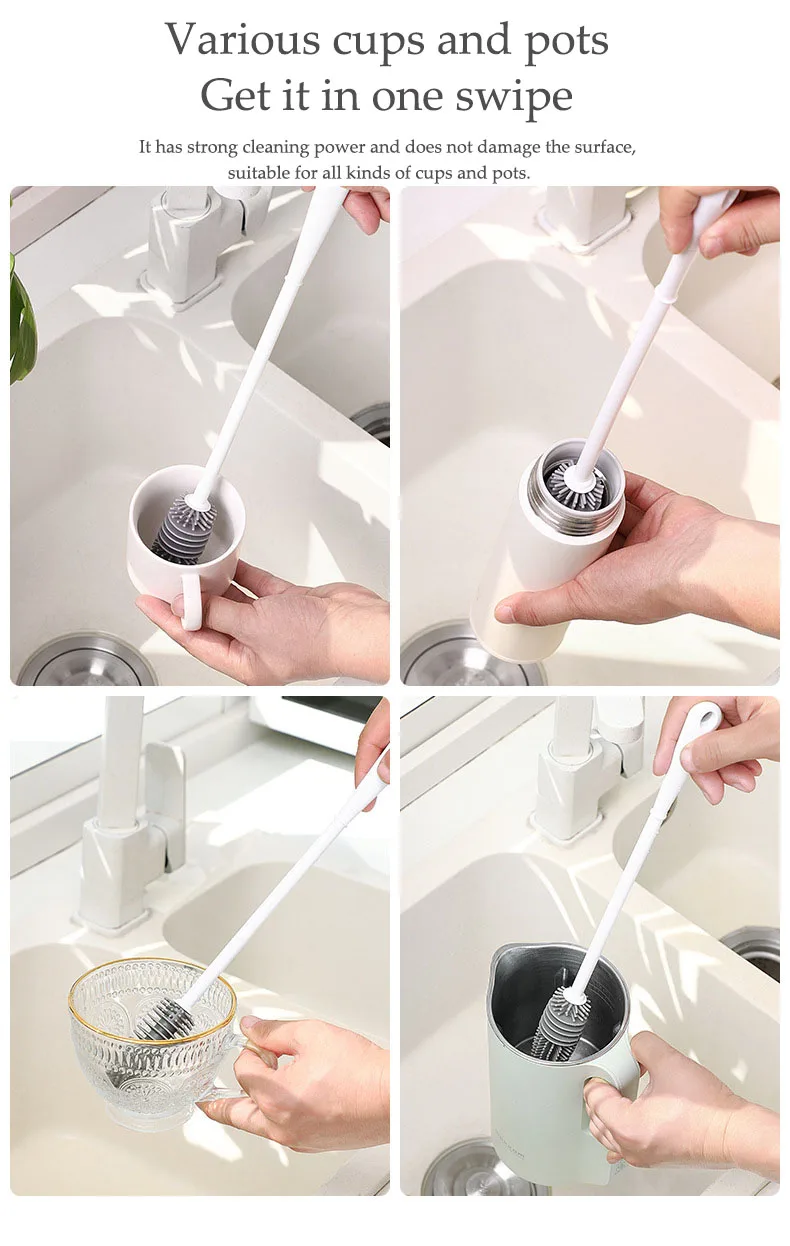 Various cups and pots
Get it in one swipe

It has strong cleaning power and does not damage the surface, suitable for all kinds of cups and pots.