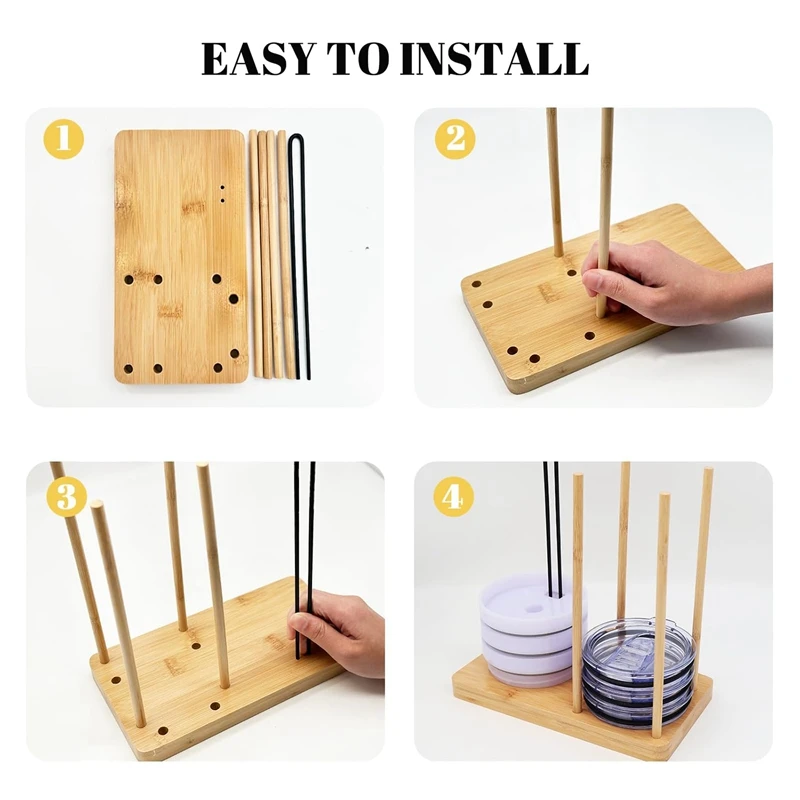 EASY TO INSTALL

1

2

3

4