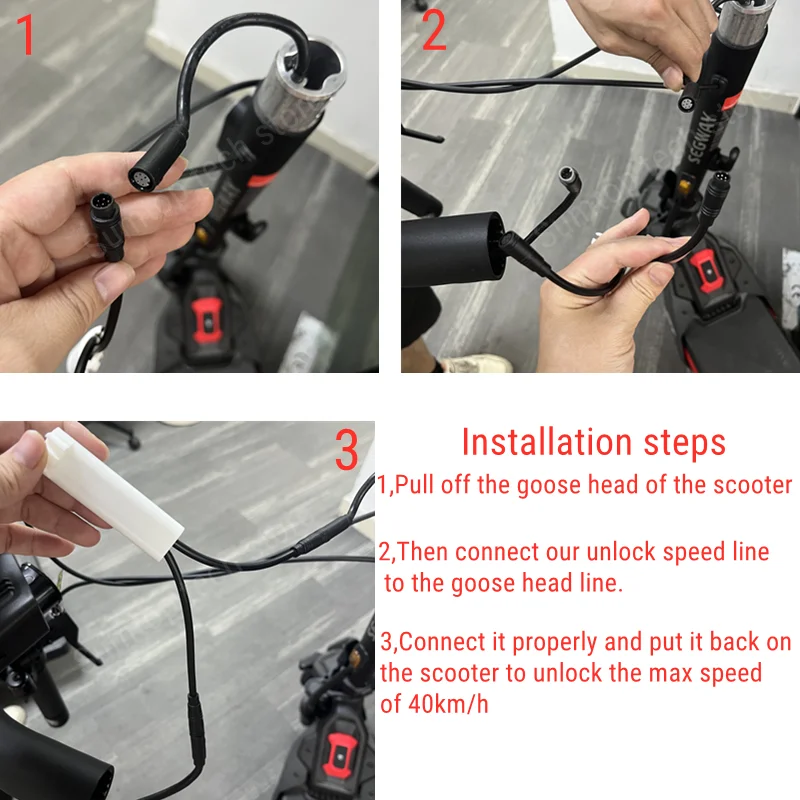 1

2

SEGWAY

3

Installation steps

1,Pull off the goose head of the scooter

2,Then connect our unlock speed line to the goose head line.

3,Connect it properly and put it back on the scooter to unlock the max speed of 40km/h