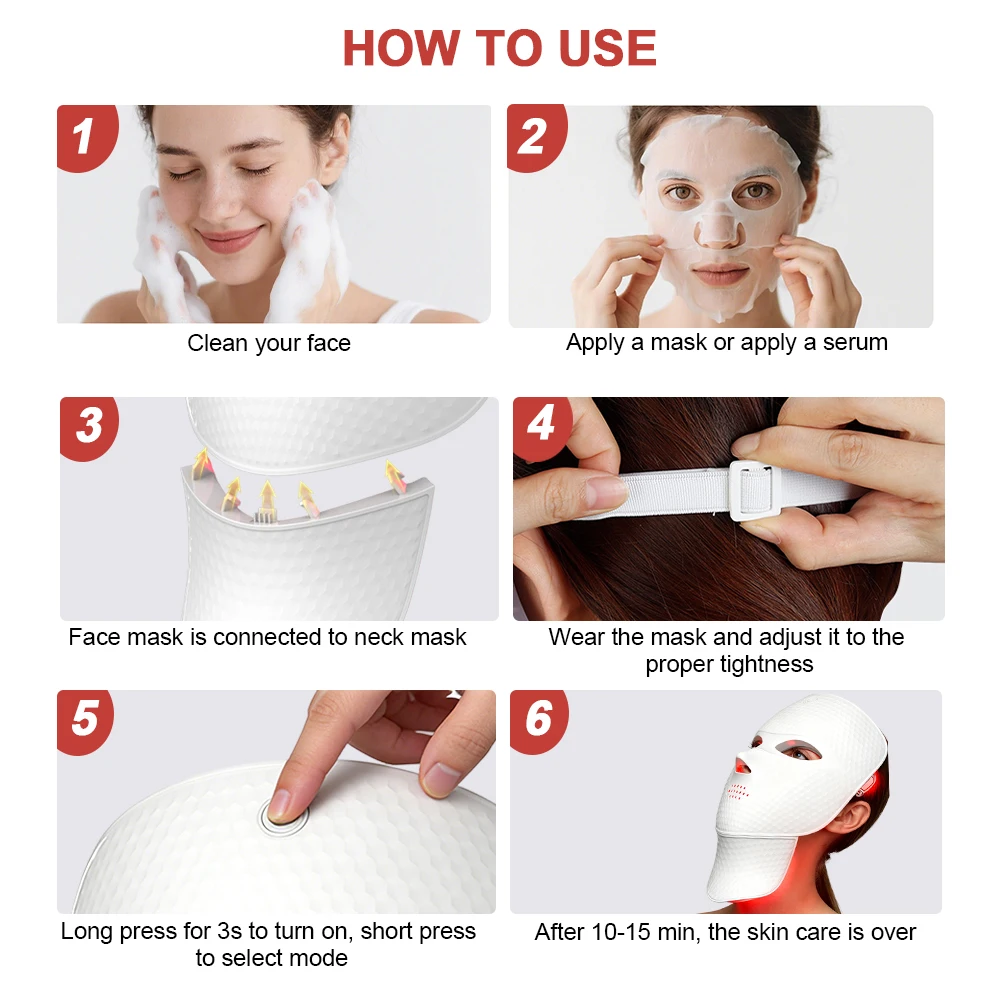 HOW TO USE

1

Clean your face

2

Apply a mask or apply a serum

3

Face mask is connected to neck mask

4

Wear the mask and adjust it to the proper tightness

5

Long press for 3s to turn on, short press to select mode

6

After 10-15 min, the skin care is over