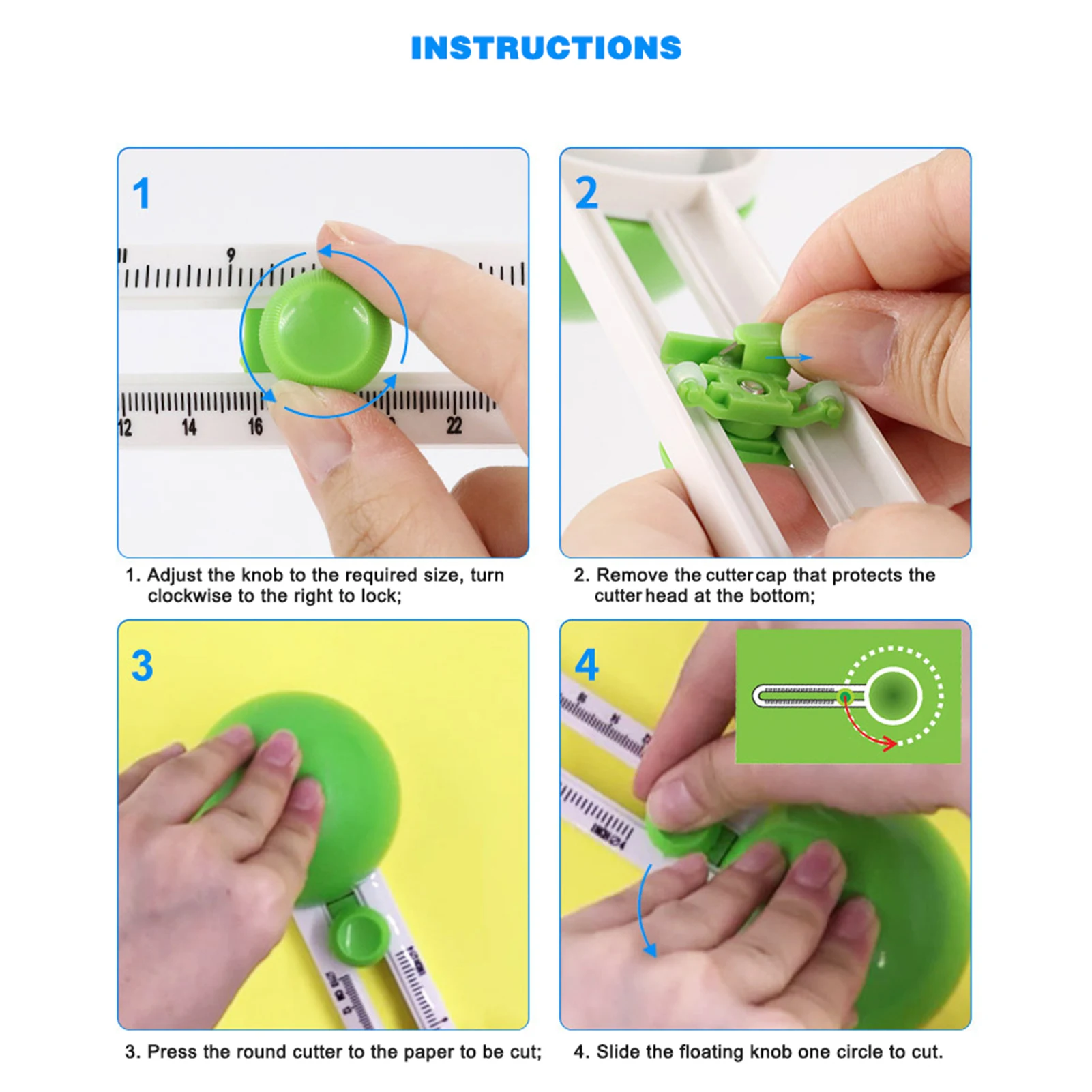 INSTRUCTIONS

1

9

12 14 16 22

1. Adjust the knob to the required size, turn clockwise to the right to lock;

2

2. Remove the cutter cap that protects the cutter head at the bottom;

3

3. Press the round cutter to the paper to be cut;

4

4. Slide the floating knob one circle to cut.