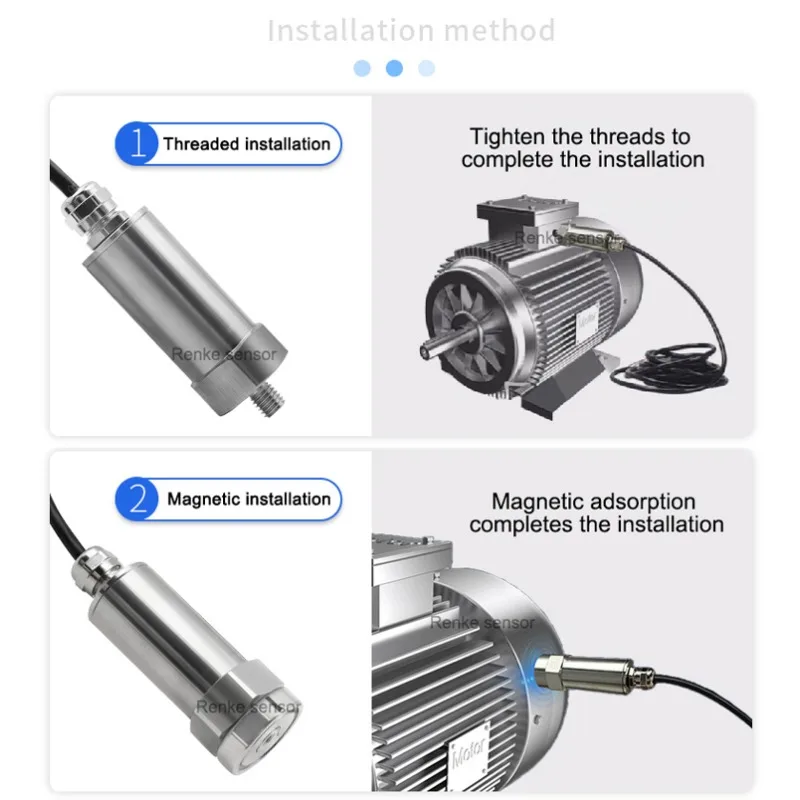 Installation method

1 Threaded installation

Renke sensor

Tighten the threads to complete the installation

Renke sensor

Motor

2 Magnetic installation

Renke sensor

Magnetic adsorption completes the installation

Renke sensor

Motor