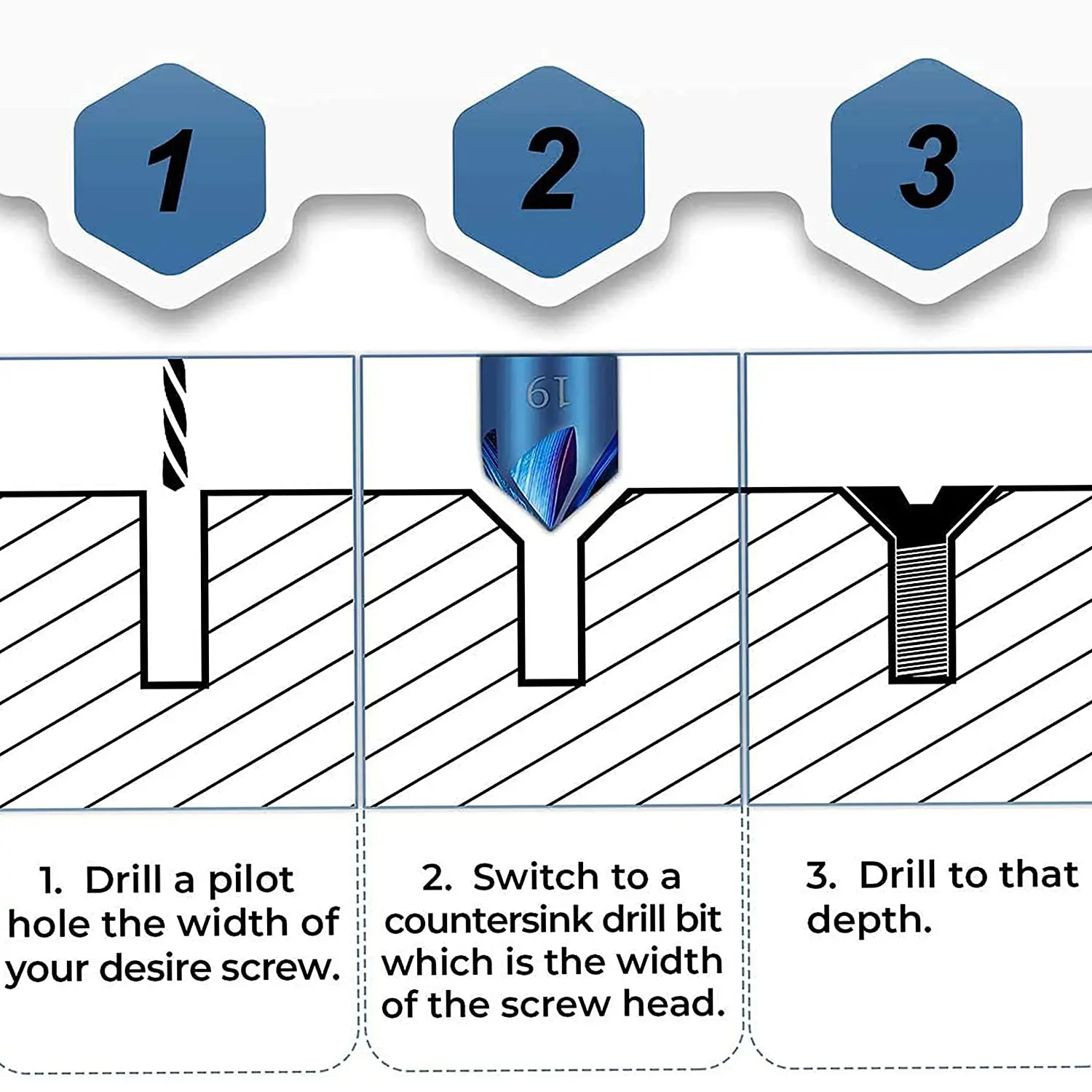 1

2

3

19

1. Drill a pilot hole the width of your desire screw.

2. Switch to a countersink drill bit which is the width of the screw head.

3. Drill to that depth.