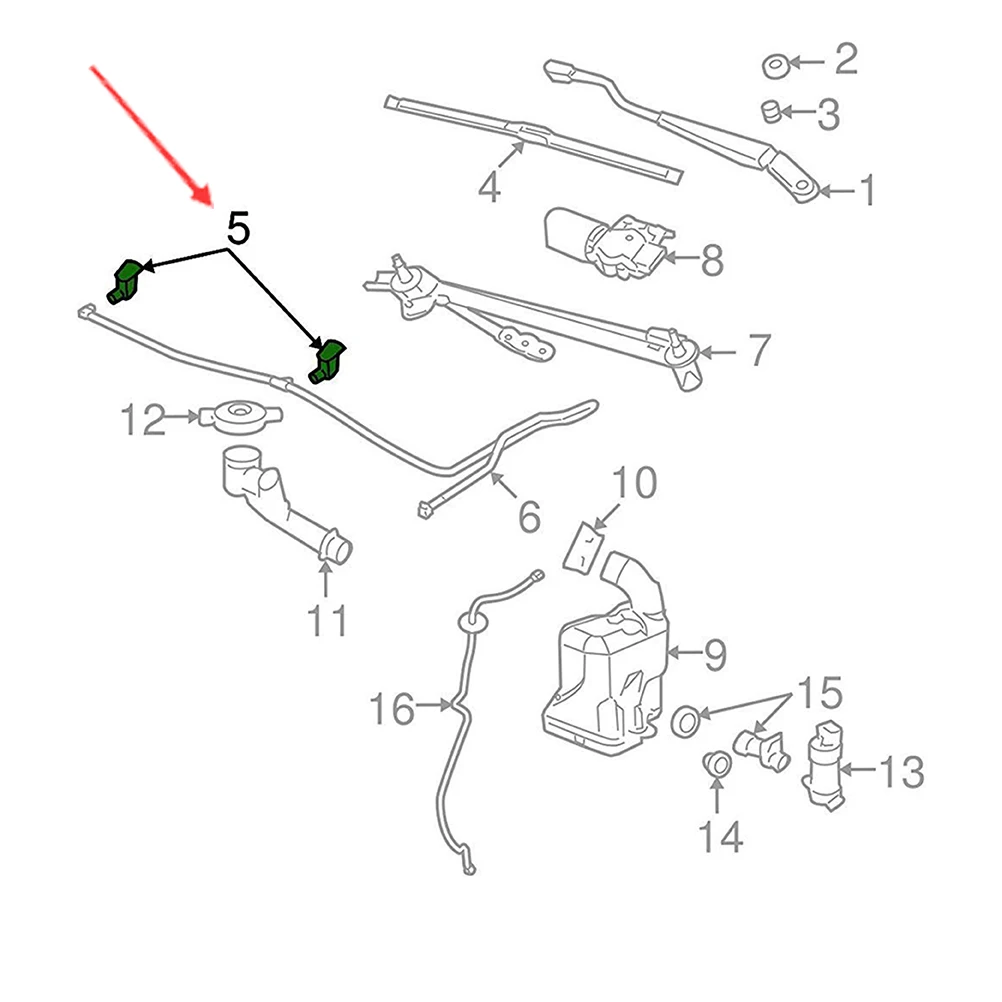 2
3
4
1
5
8
7
12
6
10
11
9
16
15
13
14