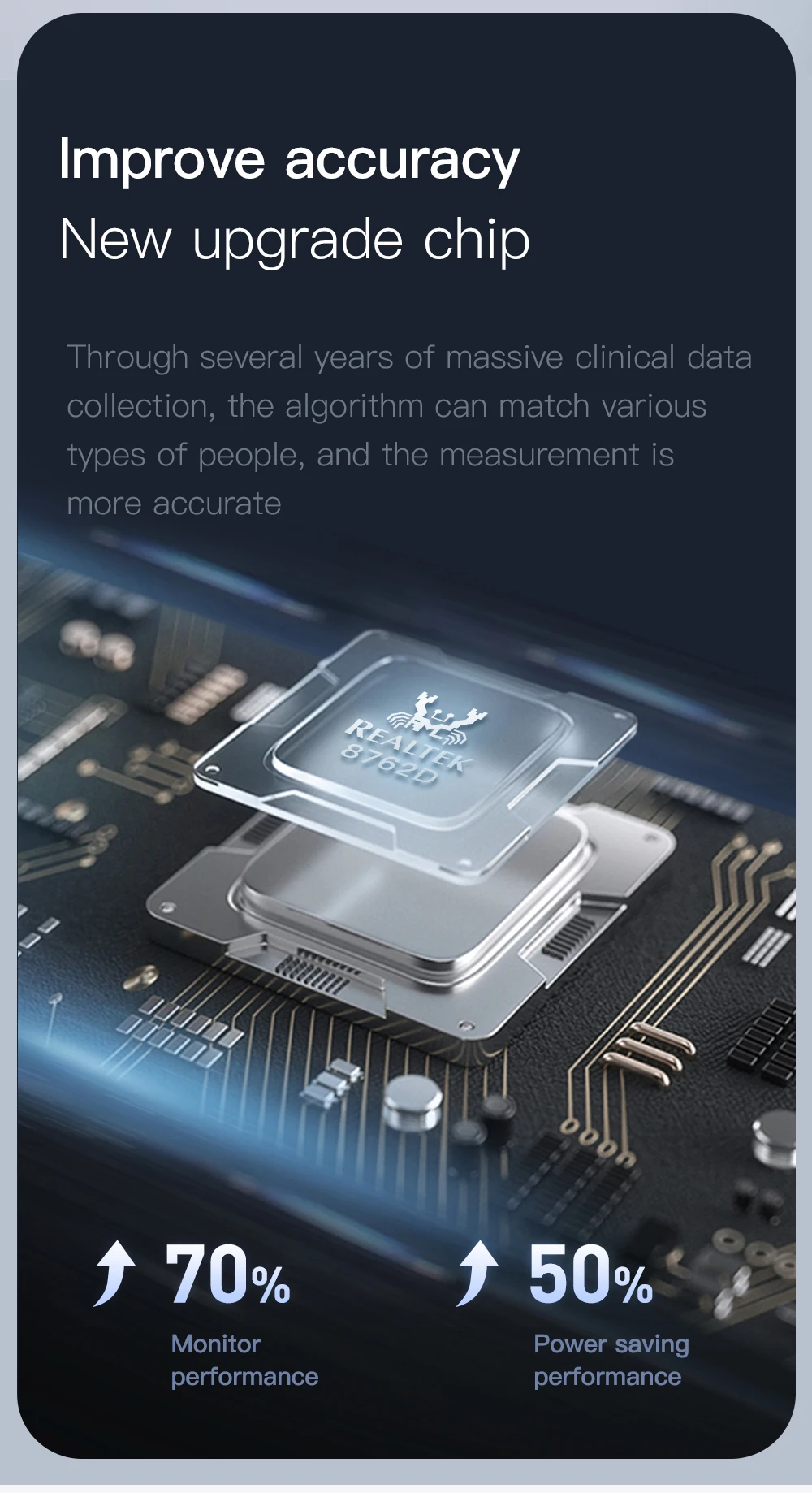 Improve accuracy
New upgrade chip

Through several years of massive clinical data collection, the algorithm can match various types of people, and the measurement is more accurate

REALTEK
8762D

70%
Monitor performance

50%
Power saving performance