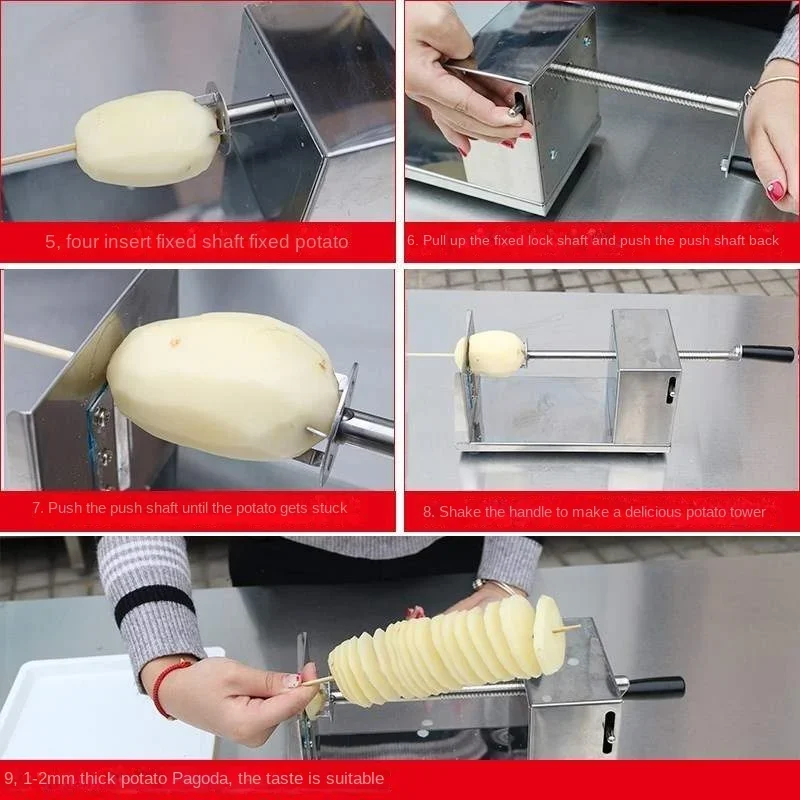 5, four insert fixed shaft fixed potato

6. Pull up the fixed lock shaft and push the push shaft back

7. Push the push shaft until the potato gets stuck

8. Shake the handle to make a delicious potato tower

9, 1-2mm thick potato Pagoda, the taste is suitable