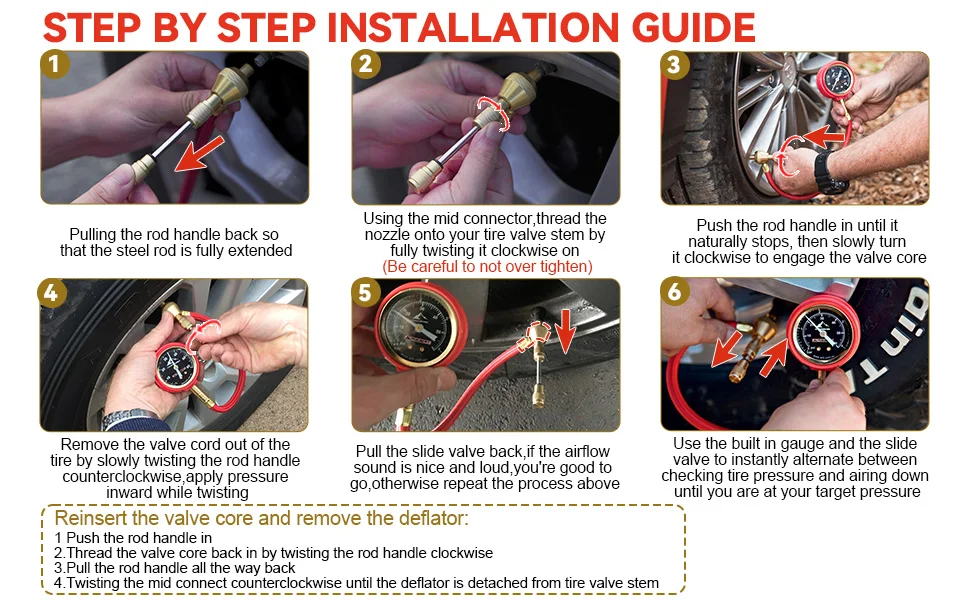 STEP BY STEP INSTALLATION GUIDE

1

Pulling the rod handle back so that the steel rod is fully extended

2

Using the mid connector,thread the nozzle onto your tire valve stem by fully twisting it clockwise on
(Be careful to not over tighten)

3

Push the rod handle in until it naturally stops, then slowly turn it clockwise to engage the valve core

4

Remove the valve cord out of the tire by slowly twisting the rod handle counterclockwise,apply pressure inward while twisting

5

Pull the slide valve back,if the airflow sound is nice and loud,you're good to go,otherwise repeat the process above

6

Use the built in gauge and the slide valve to instantly alternate between checking tire pressure and airing down until you are at your target pressure

Reinsert the valve core and remove the deflator:
1 Push the rod handle in
2.Thread the valve core back in by twisting the rod handle clockwise
3.Pull the rod handle all the way back
4.Twisting the mid connect counterclockwise until the deflator is detached from tire valve stem