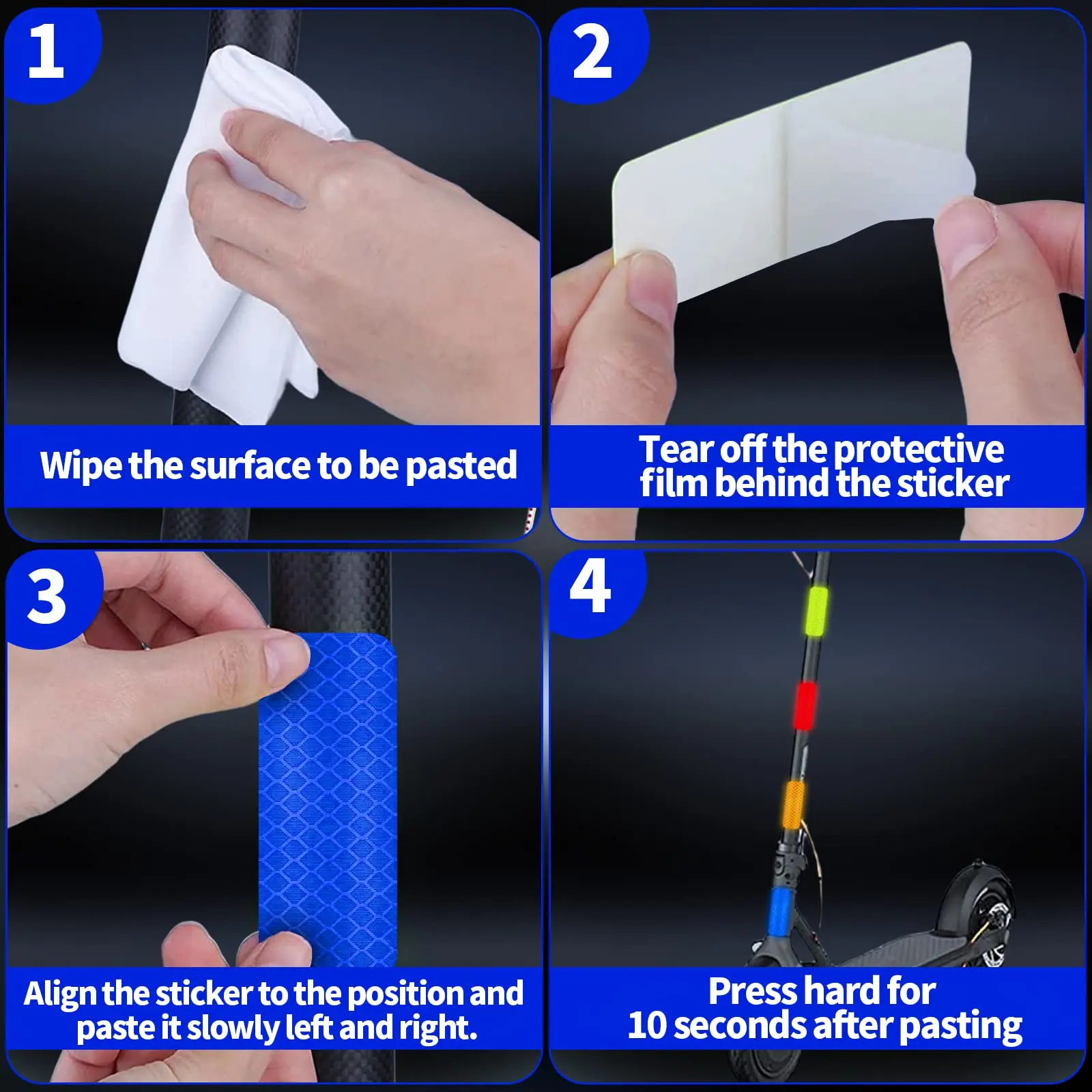 1

Wipe the surface to be pasted

2

Tear off the protective film behind the sticker

3

Align the sticker to the position and paste it slowly left and right.

4

Press hard for 10 seconds after pasting