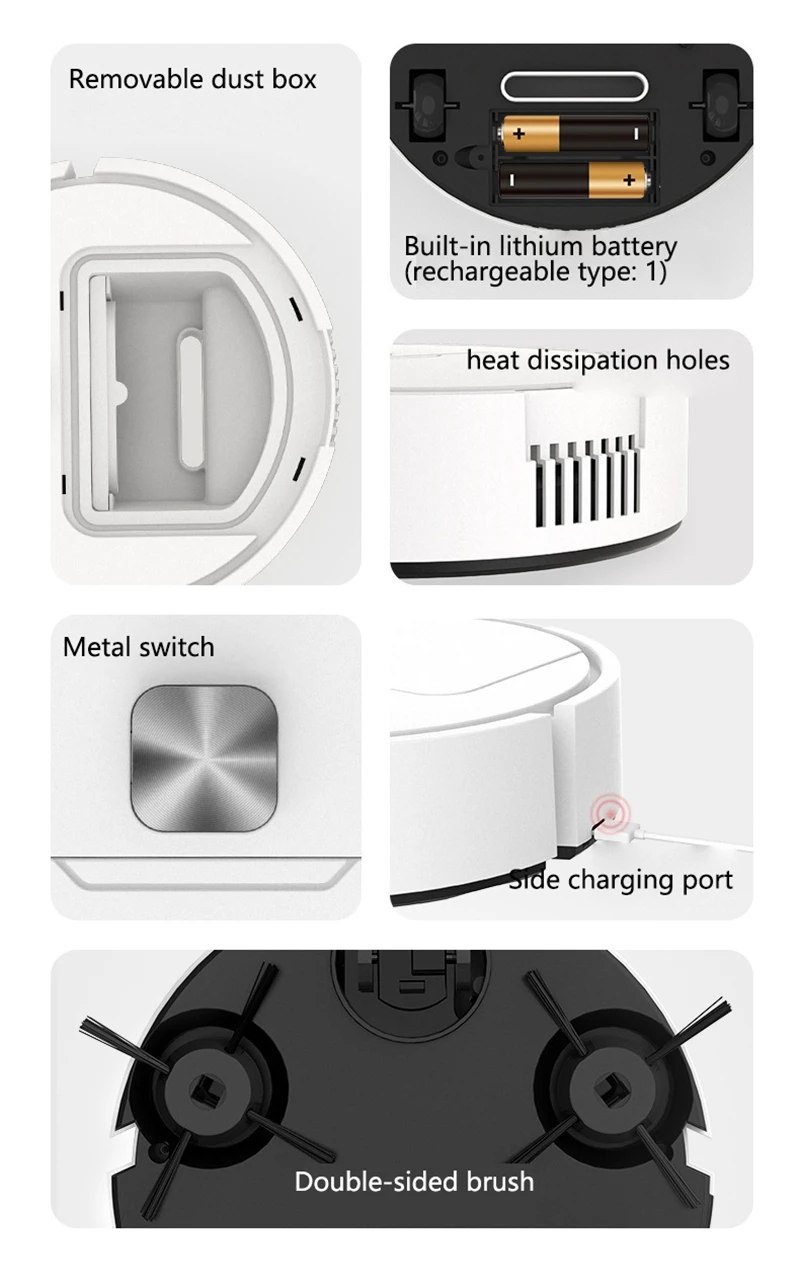 Removable dust box

Built-in lithium battery (rechargeable type: 1)

heat dissipation holes

Metal switch

Side charging port

Double-sided brush