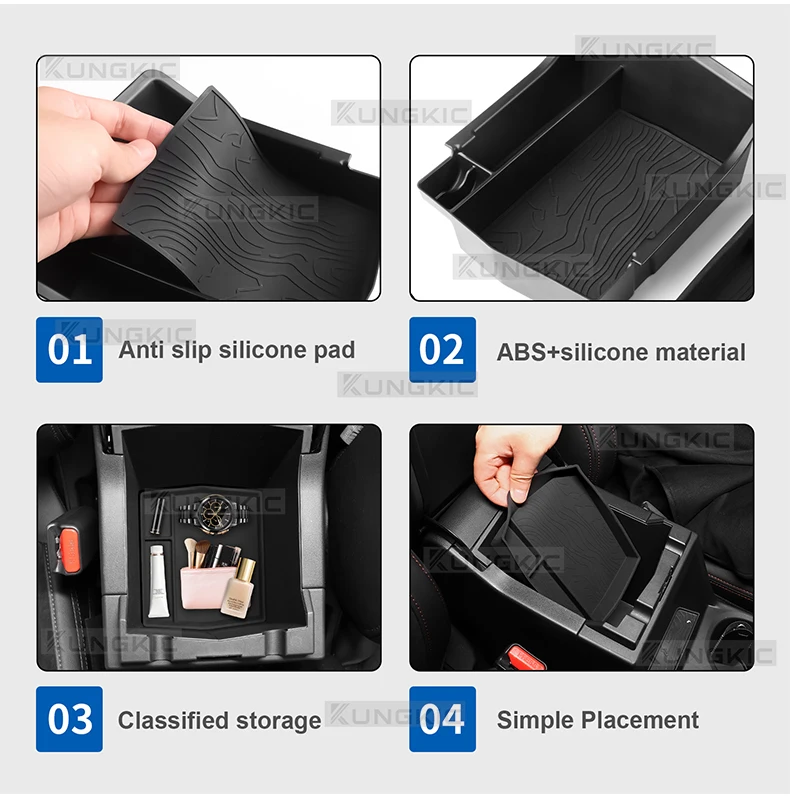 01 Anti slip silicone pad

02 ABS+silicone material

03 Classified storage

04 Simple Placement

KUNGKIC