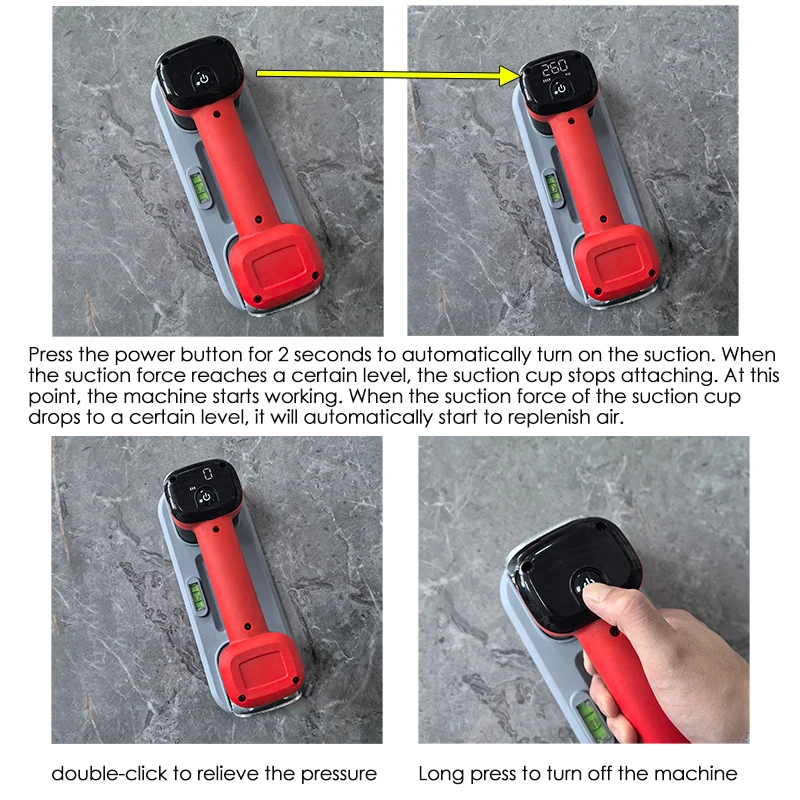 260

Press the power button for 2 seconds to automatically turn on the suction. When the suction force reaches a certain level, the suction cup stops attaching. At this point, the machine starts working. When the suction force of the suction cup drops to a certain level, it will automatically start to replenish air.

0

double-click to relieve the pressure

Long press to turn off the machine