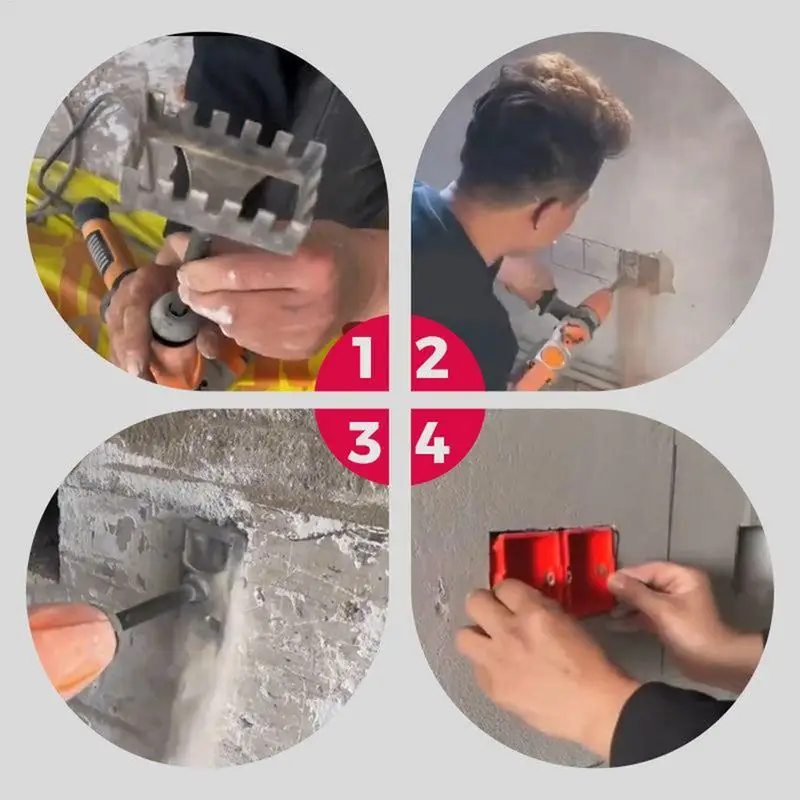 1 2
3 4