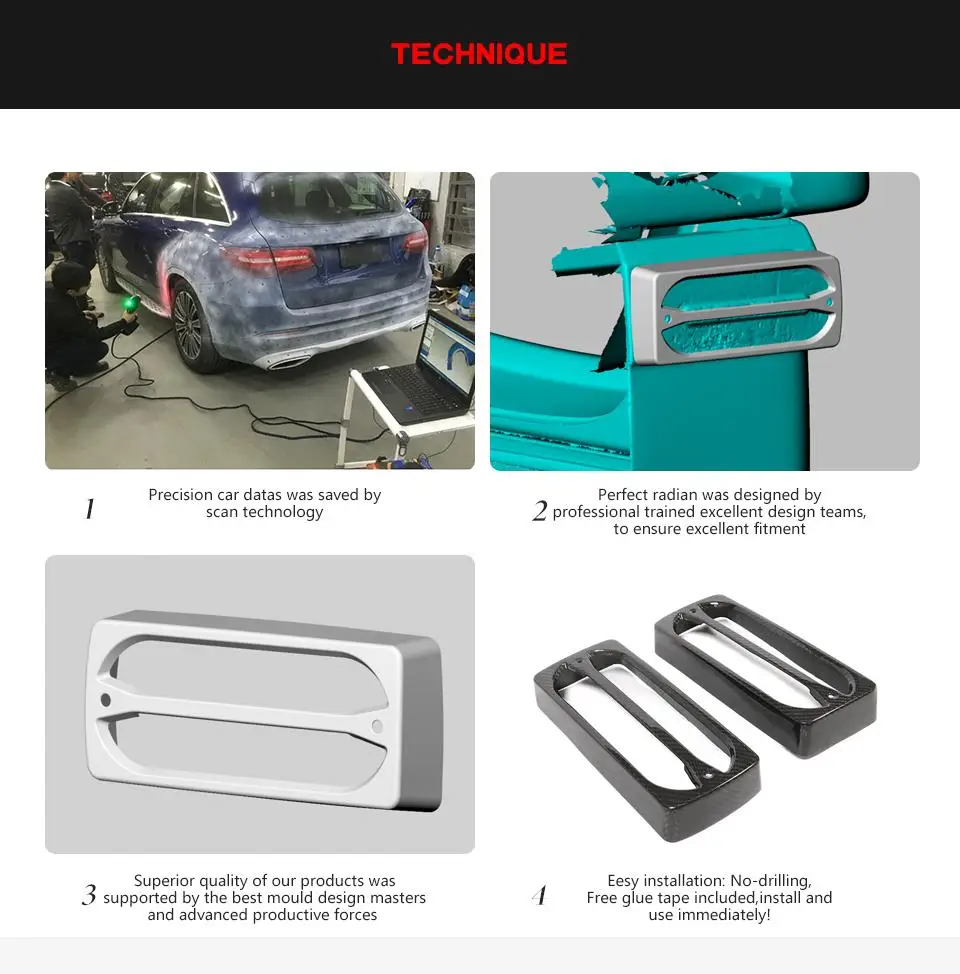 TECHNIQUE

1 Precision car datas was saved by scan technology

2 Perfect radian was designed by professional trained excellent design teams, to ensure excellent fitment

3 Superior quality of our products was supported by the best mould design masters and advanced productive forces

4 Eesy installation: No-drilling, Free glue tape included,install and use immediately!