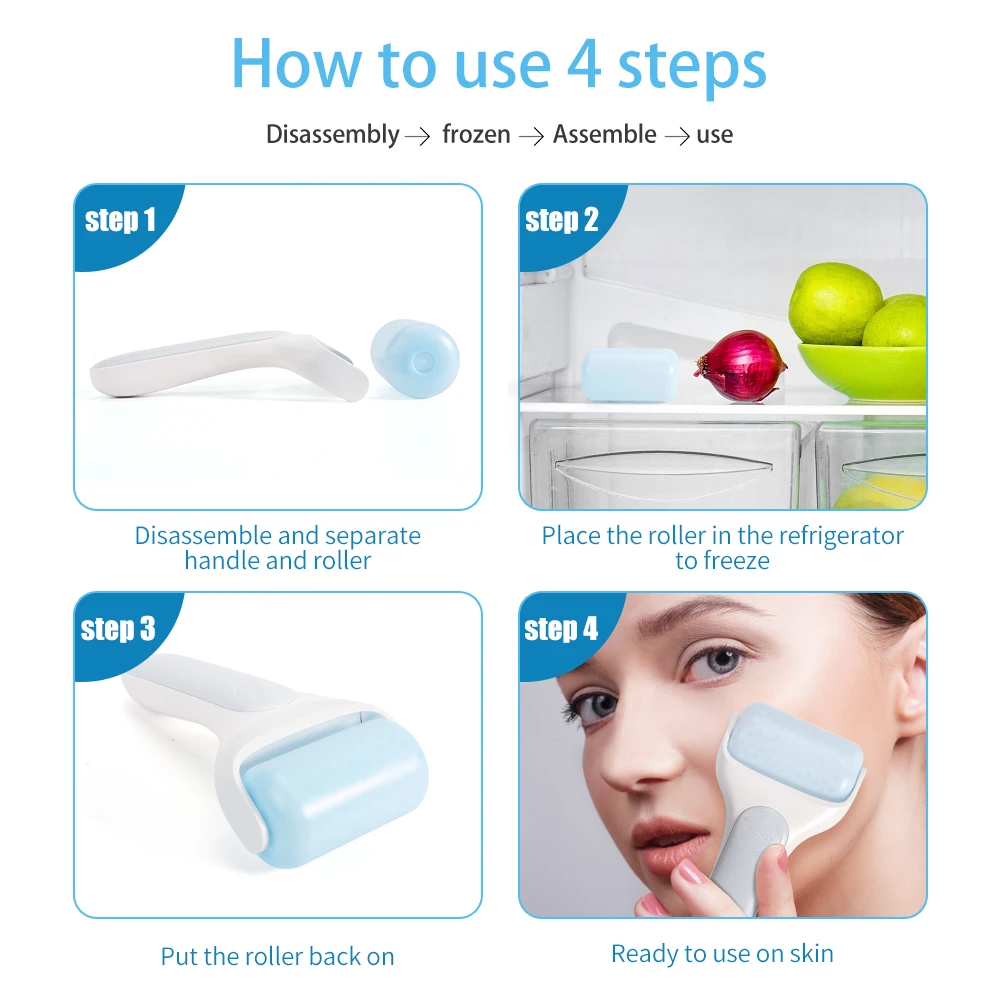 How to use 4 steps

Disassembly $\rightarrow$ frozen $\rightarrow$ Assemble $\rightarrow$ use

step 1

Disassemble and separate handle and roller

step 2

Place the roller in the refrigerator to freeze

step 3

Put the roller back on

step 4

Ready to use on skin