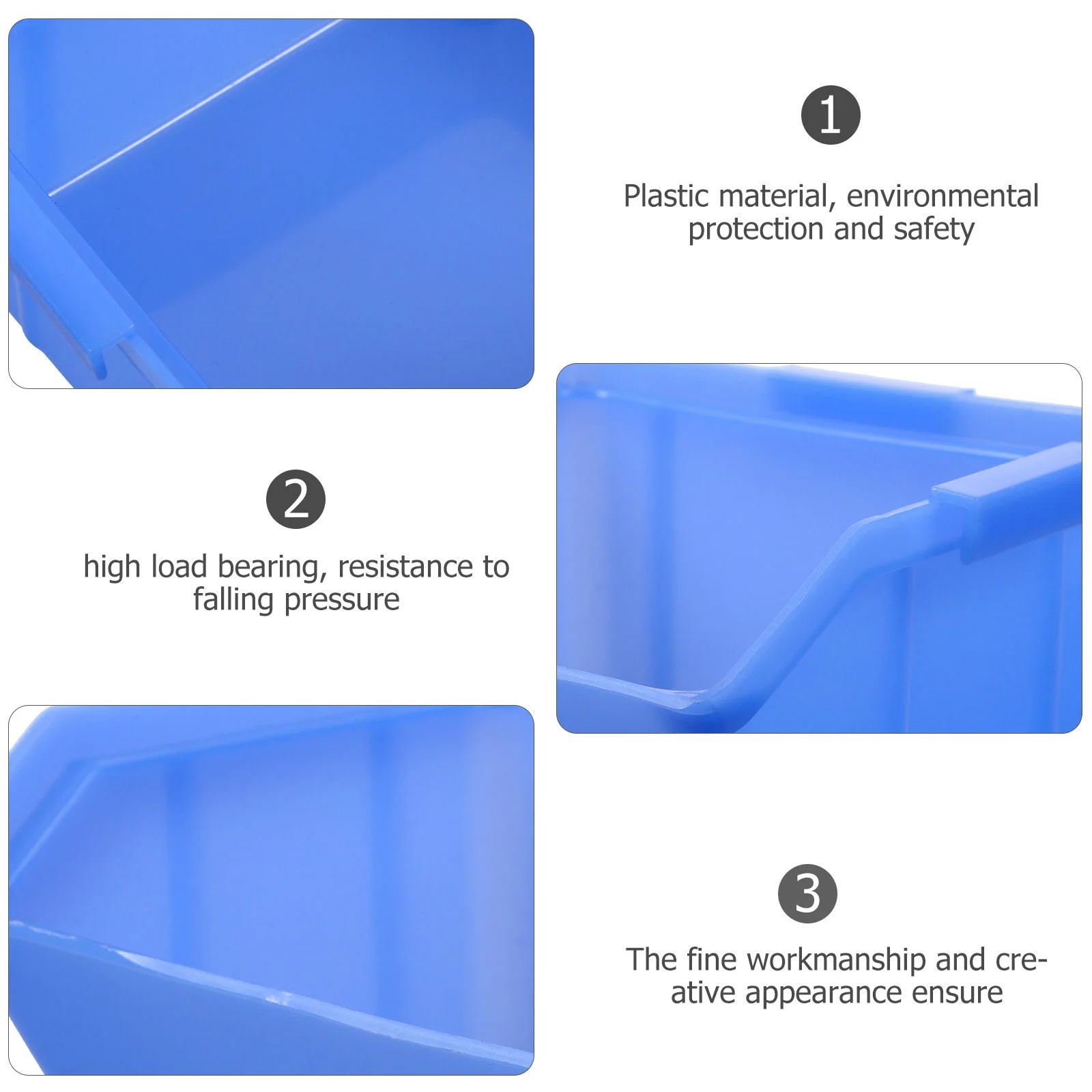 1

Plastic material, environmental protection and safety

2

high load bearing, resistance to falling pressure

3

The fine workmanship and creative appearance ensure