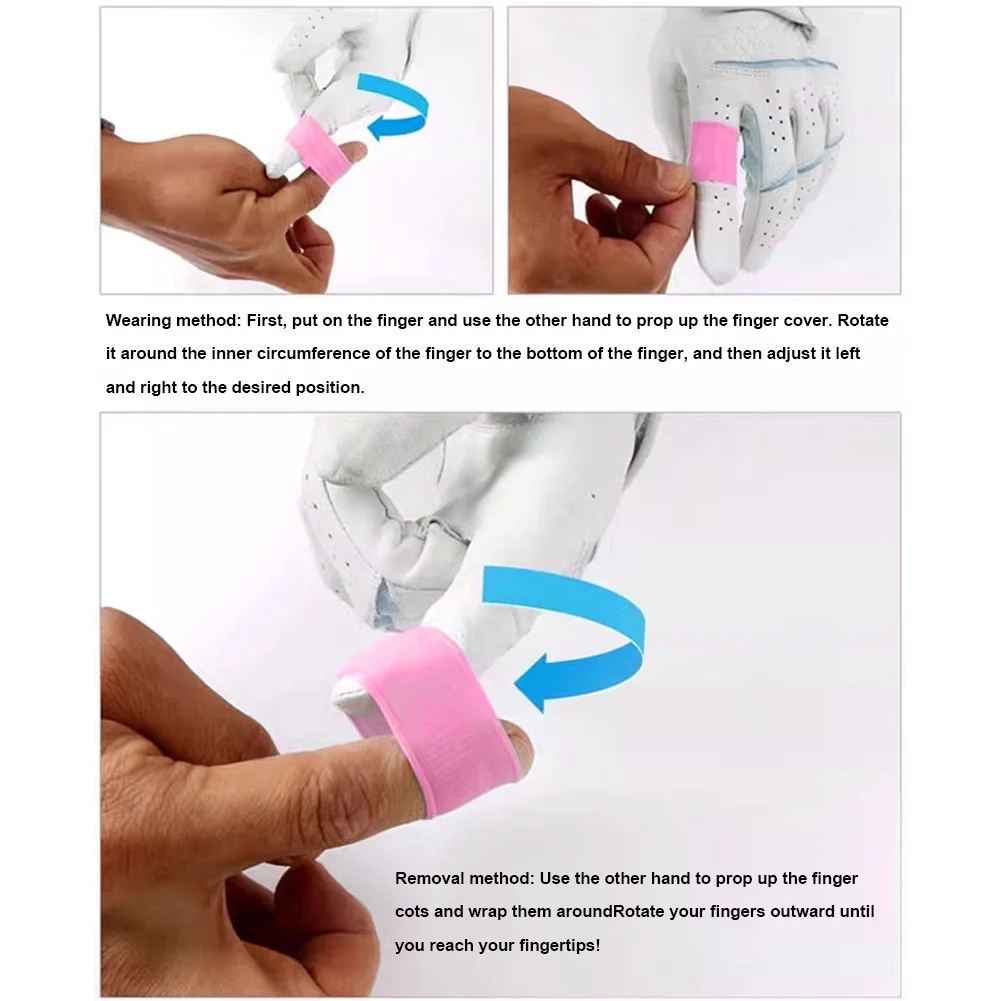 Wearing method: First, put on the finger and use the other hand to prop up the finger cover. Rotate it around the inner circumference of the finger to the bottom of the finger, and then adjust it left and right to the desired position.

Removal method: Use the other hand to prop up the finger cots and wrap them aroundRotate your fingers outward until you reach your fingertips!